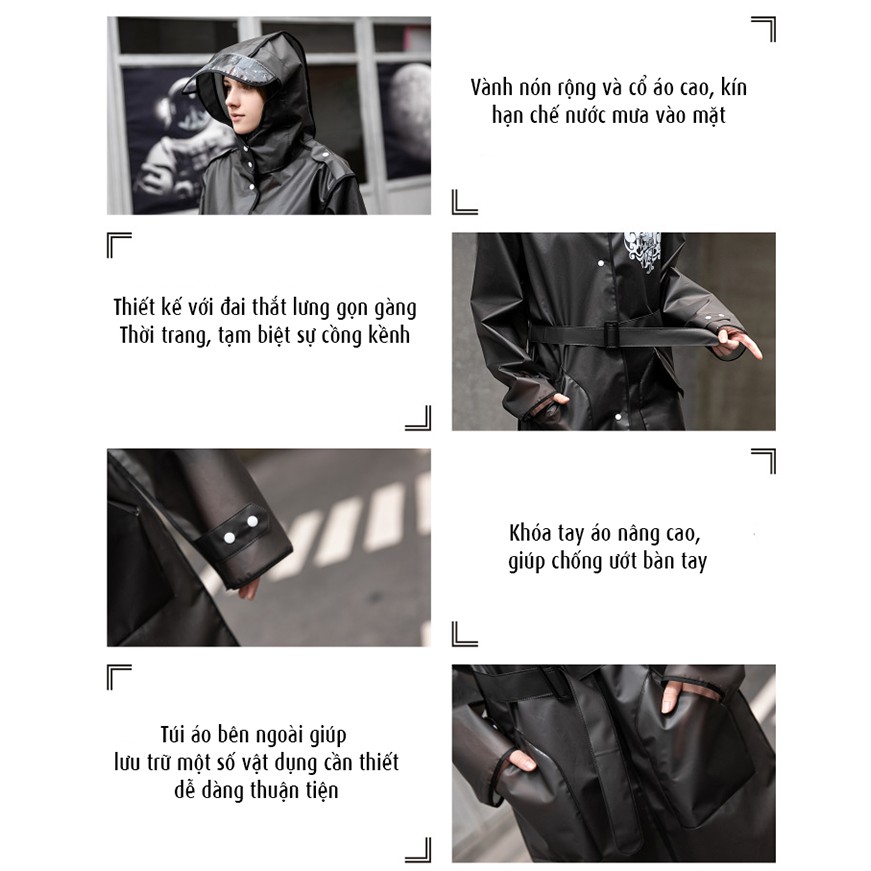 Vành nón rộng và cổ áo cao, kín hạn chế nước mưa vào mặt

Thiết kế với đai thắt lưng gọn gàng
Thời trang, tạm biệt sự cồng kềnh

Khóa tay áo nâng cao,
giúp chống ướt bàn tay

Túi áo bên ngoài giúp
lưu trữ một số vật dụng cần thiết
dễ dàng thuận tiện