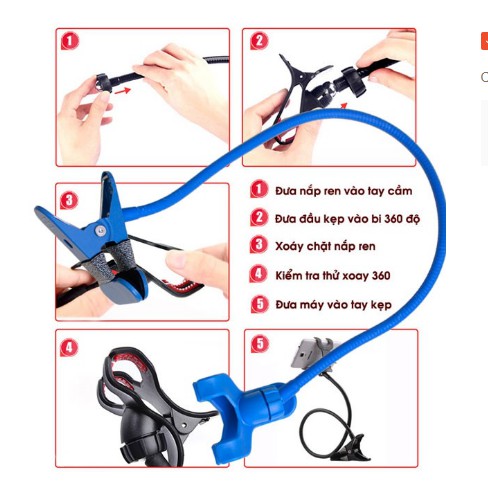 1

2

3

1 Đưa nắp ren vào tay cầm

2 Đưa đầu kẹp vào bi 360 độ

3 Xoáy chặt nắp ren

4 Kiểm tra thử xoay 360

5 Đưa máy vào tay kẹp

4

5