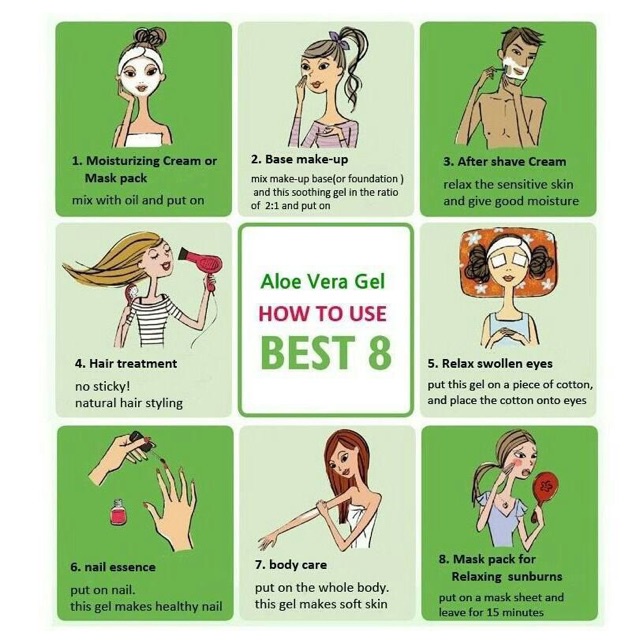 1. Moisturizing Cream or Mask pack

mix with oil and put on

2. Base make-up

mix make-up base(or foundation ) and this soothing gel in the ratio of 2:1 and put on

3. After shave Cream

relax the sensitive skin and give good moisture

4. Hair treatment

no sticky!
natural hair styling

Aloe Vera Gel

HOW TO USE

BEST 8

5. Relax swollen eyes

put this gel on a piece of cotton, and place the cotton onto eyes

6. nail essence

put on nail.
this gel makes healthy nail

7. body care

put on the whole body.
this gel makes soft skin

8. Mask pack for Relaxing sunburns

put on a mask sheet and leave for 15 minutes