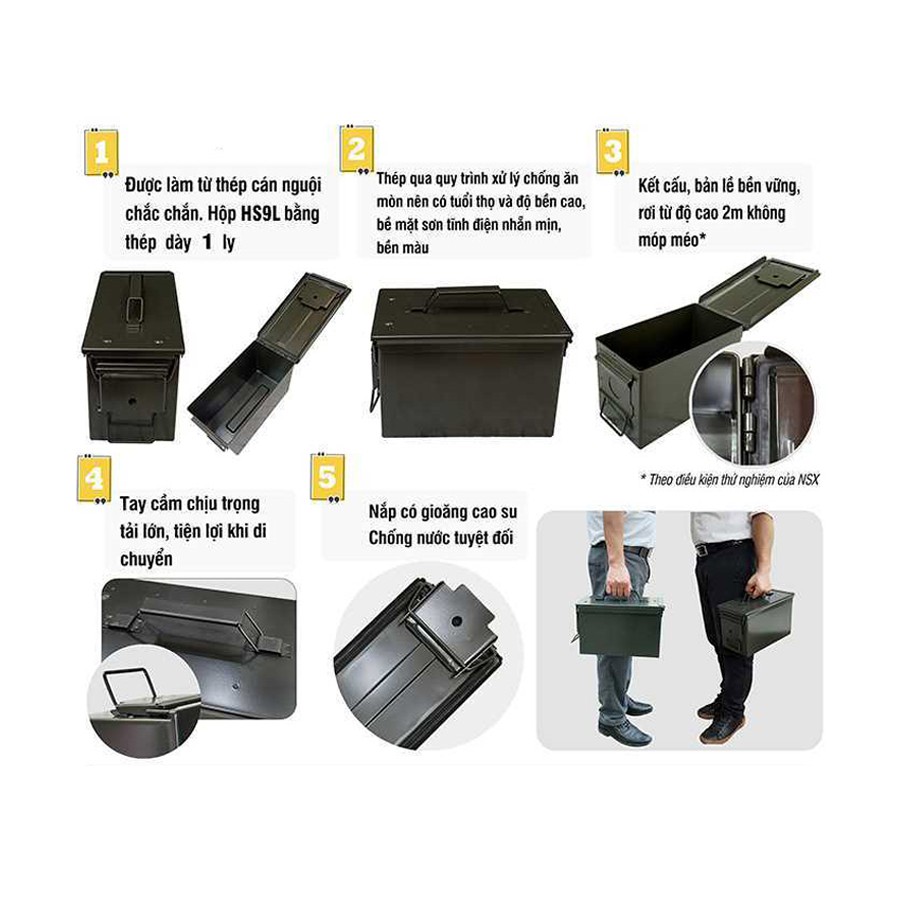 1

Được làm từ thép cán nguội chắc chắn. Hộp HS9L bằng thép dày 1 ly

2

Thép qua quy trình xử lý chống ăn mòn nên có tuổi thọ và độ bền cao, bề mặt sơn tĩnh điện nhẵn mịn, bền màu

3

Kết cấu, bản lề bền vững, rơi từ độ cao 2m không móp méo*

* Theo điều kiện thử nghiệm của NSX

4

Tay cầm chịu trọng tải lớn, tiện lợi khi di chuyển

5

Nắp có gioăng cao su Chống nước tuyệt đối