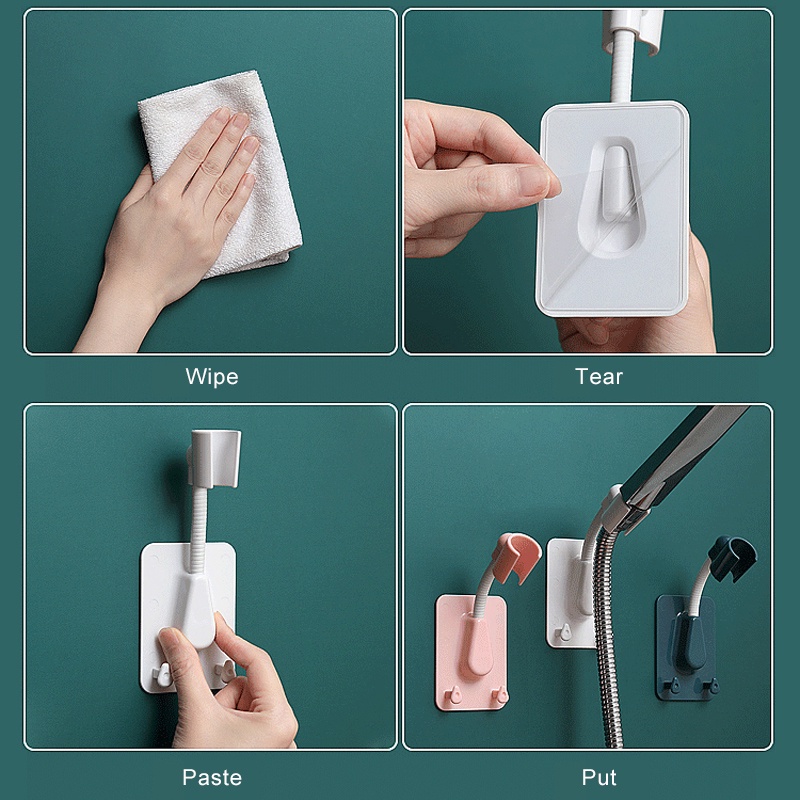 Wipe

Tear

Paste

Put