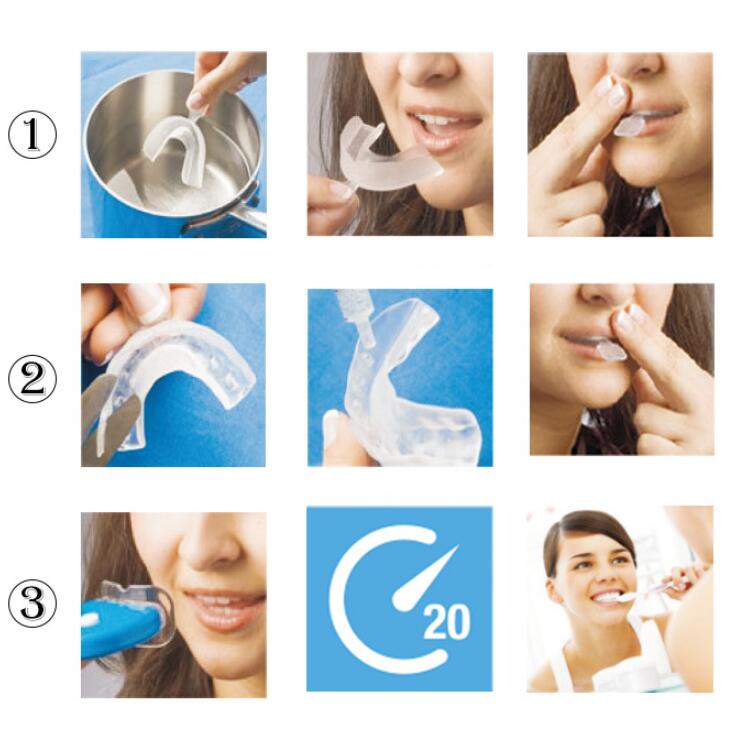 ①

②

③

20