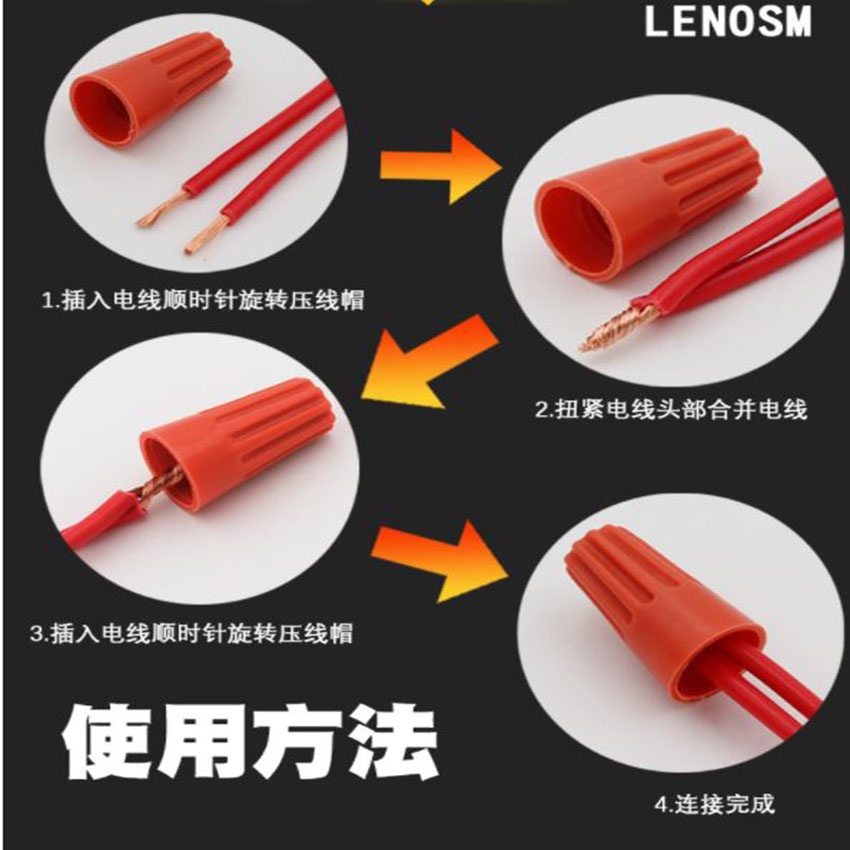 LENOSM

1.插入电线顺时针旋转压线帽

2.扭紧电线头部合并电线

3.插入电线顺时针旋转压线帽

使用方法

4.连接完成