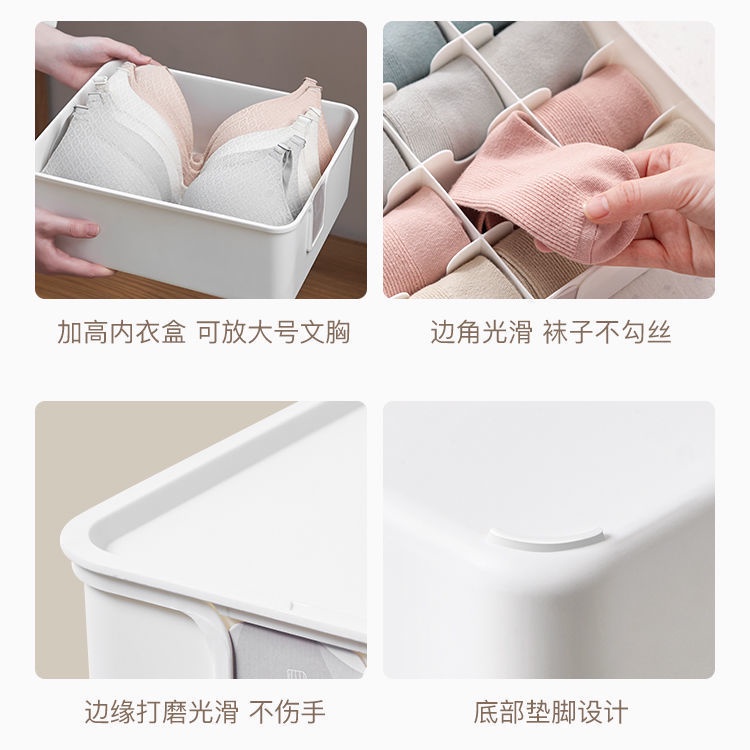 加高内衣盒 可放大号文胸

边角光滑 袜子不勾丝

边缘打磨光滑 不伤手

底部垫脚设计