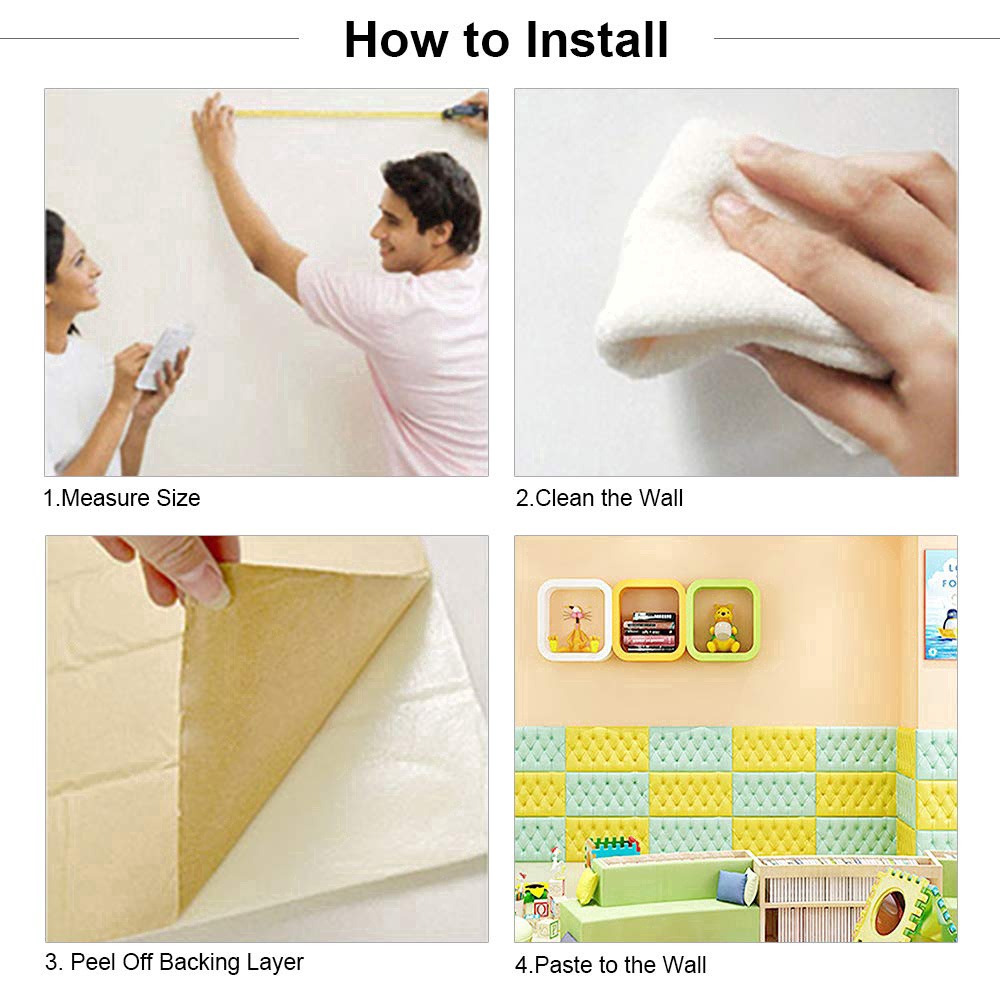 How to Install

1.Measure Size

2.Clean the Wall

3. Peel Off Backing Layer

4.Paste to the Wall