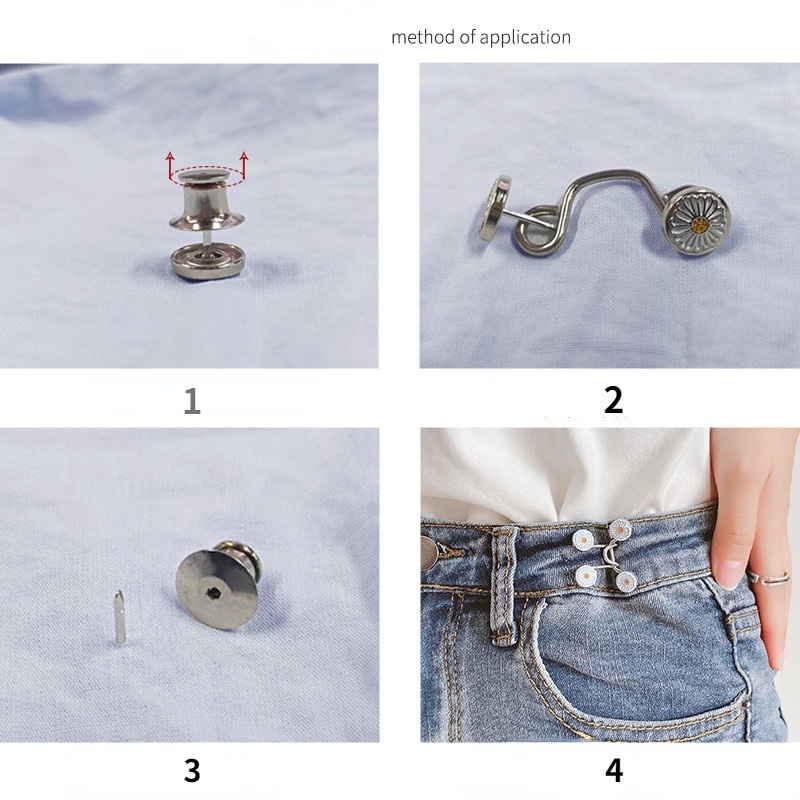 method of application

1

2

3

4