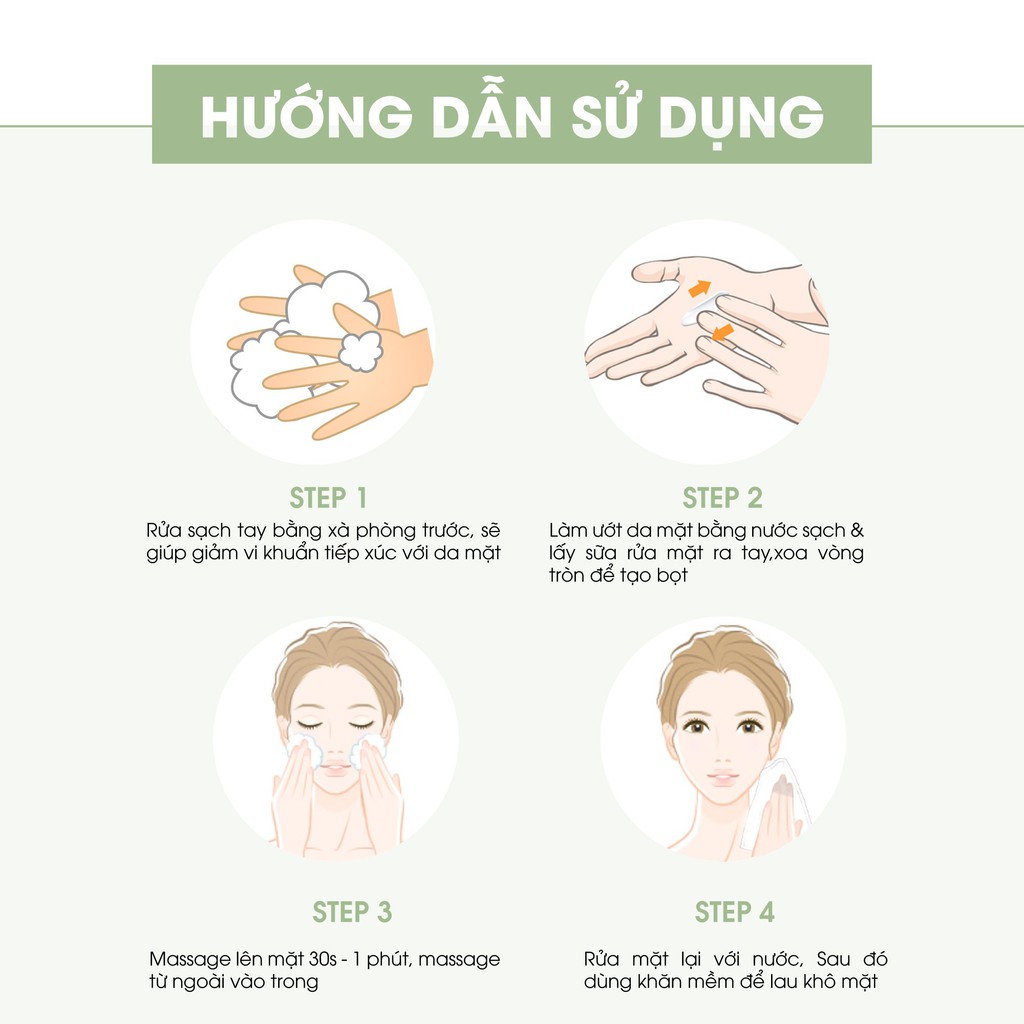 HƯỚNG DẪN SỬ DỤNG

STEP 1
Rửa sạch tay bằng xà phòng trước, sẽ giúp giảm vi khuẩn tiếp xúc với da mặt

STEP 2
Làm ướt da mặt bằng nước sạch & lấy sữa rửa mặt ra tay,xoa vòng tròn để tạo bọt

STEP 3
Massage lên mặt 30s - 1 phút, massage từ ngoài vào trong

STEP 4
Rửa mặt lại với nước, Sau đó dùng khăn mềm để lau khô mặt