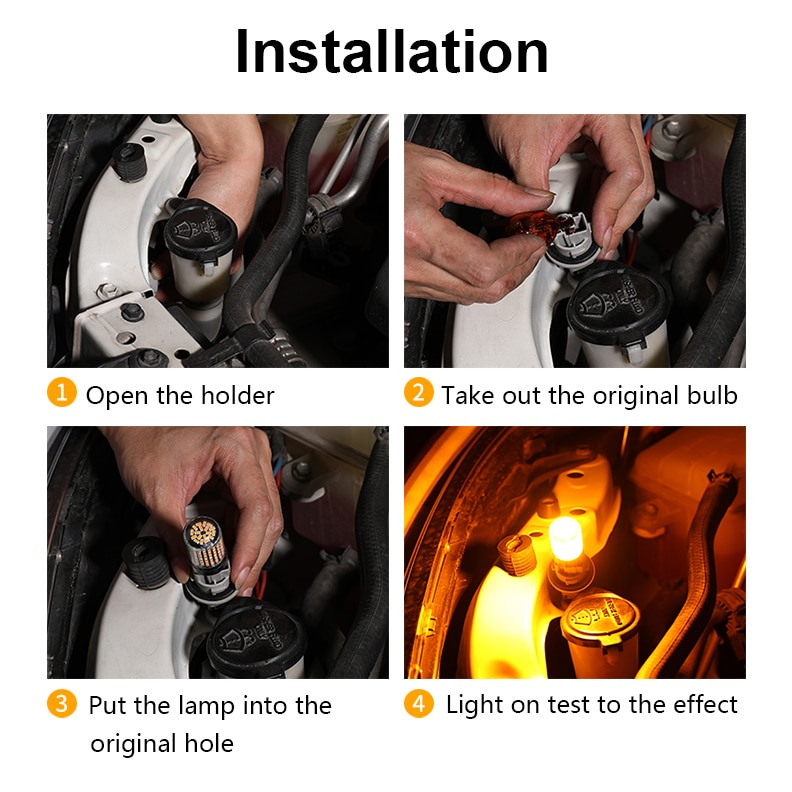 Installation

1 Open the holder

2 Take out the original bulb

3 Put the lamp into the original hole

4 Light on test to the effect