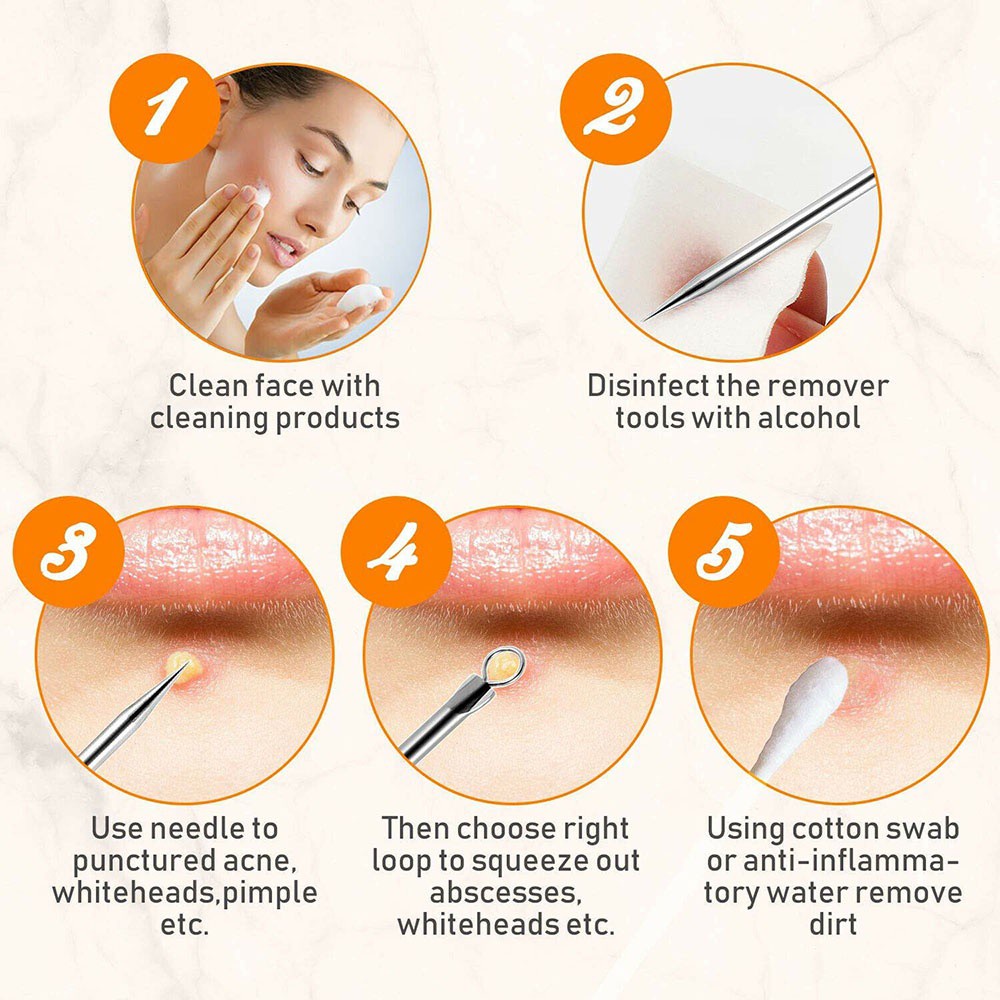 1

Clean face with cleaning products

2

Disinfect the remover tools with alcohol

3

Use needle to punctured acne, whiteheads,pimple etc.

4

Then choose right loop to squeeze out abscesses, whiteheads etc.

5

Using cotton swab or anti-inflammatory water remove dirt