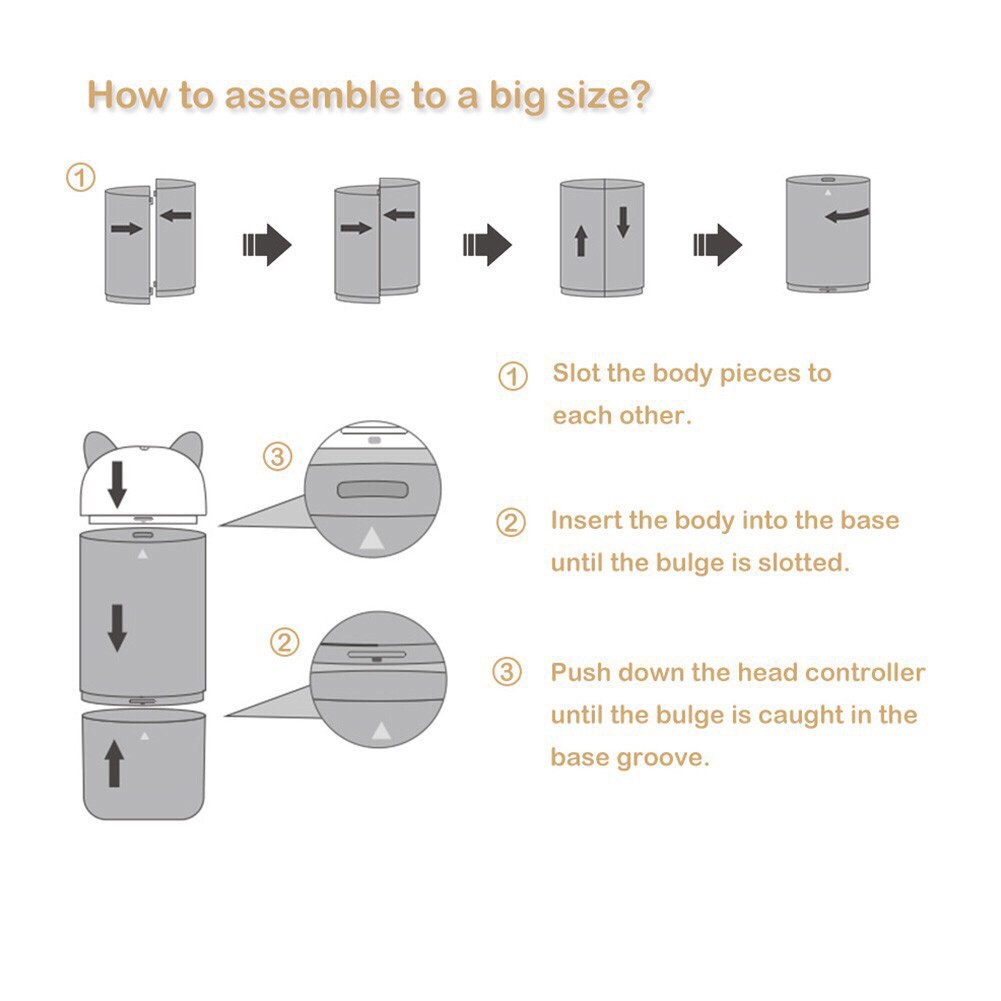 How to assemble to a big size?

①

③

②

① Slot the body pieces to each other.

② Insert the body into the base until the bulge is slotted.

③ Push down the head controller until the bulge is caught in the base groove.