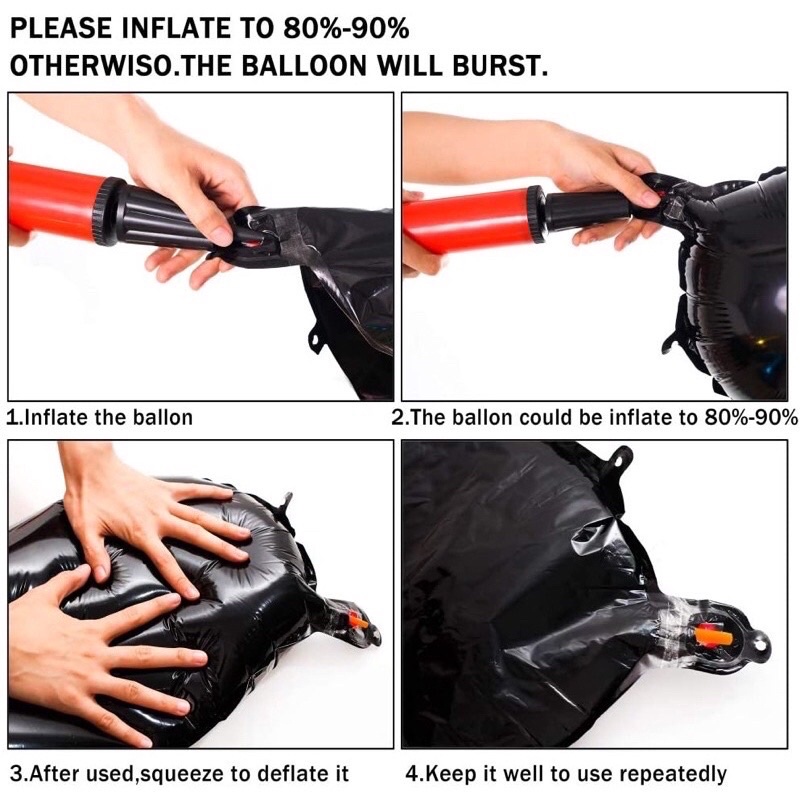 PLEASE INFLATE TO 80%-90%
OTHERWISO.THE BALLOON WILL BURST.

1.Inflate the ballon

2.The ballon could be inflate to 80%-90%

3.After used,squeeze to deflate it

4.Keep it well to use repeatedly