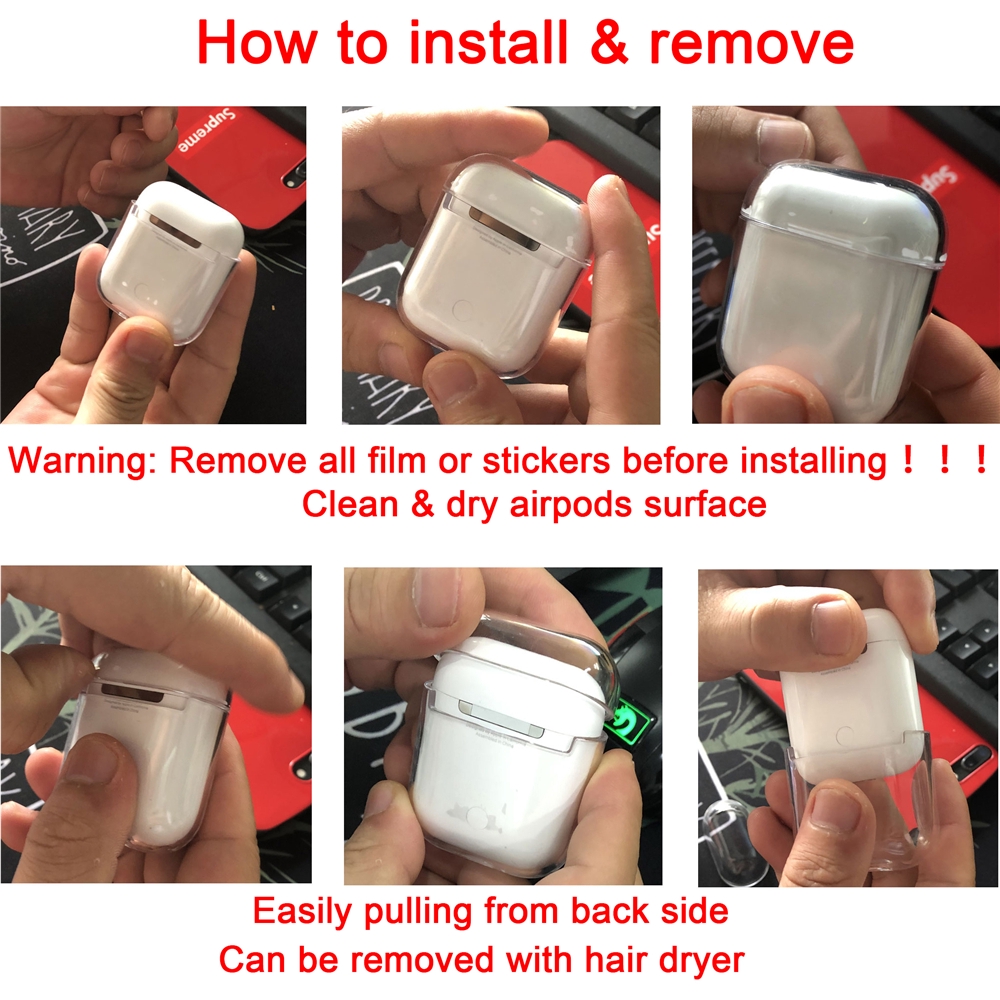 How to install & remove

Supreme

Warning: Remove all film or stickers before installing！！！
Clean & dry airpods surface

Easily pulling from back side
Can be removed with hair dryer