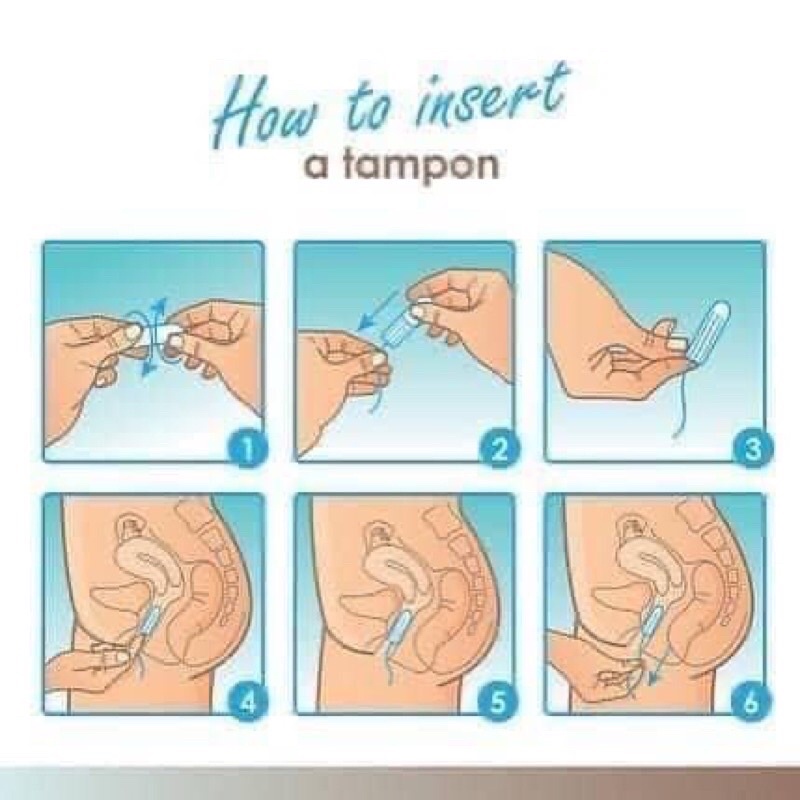 How to insert
a tampon

1

2

3

4

5

6