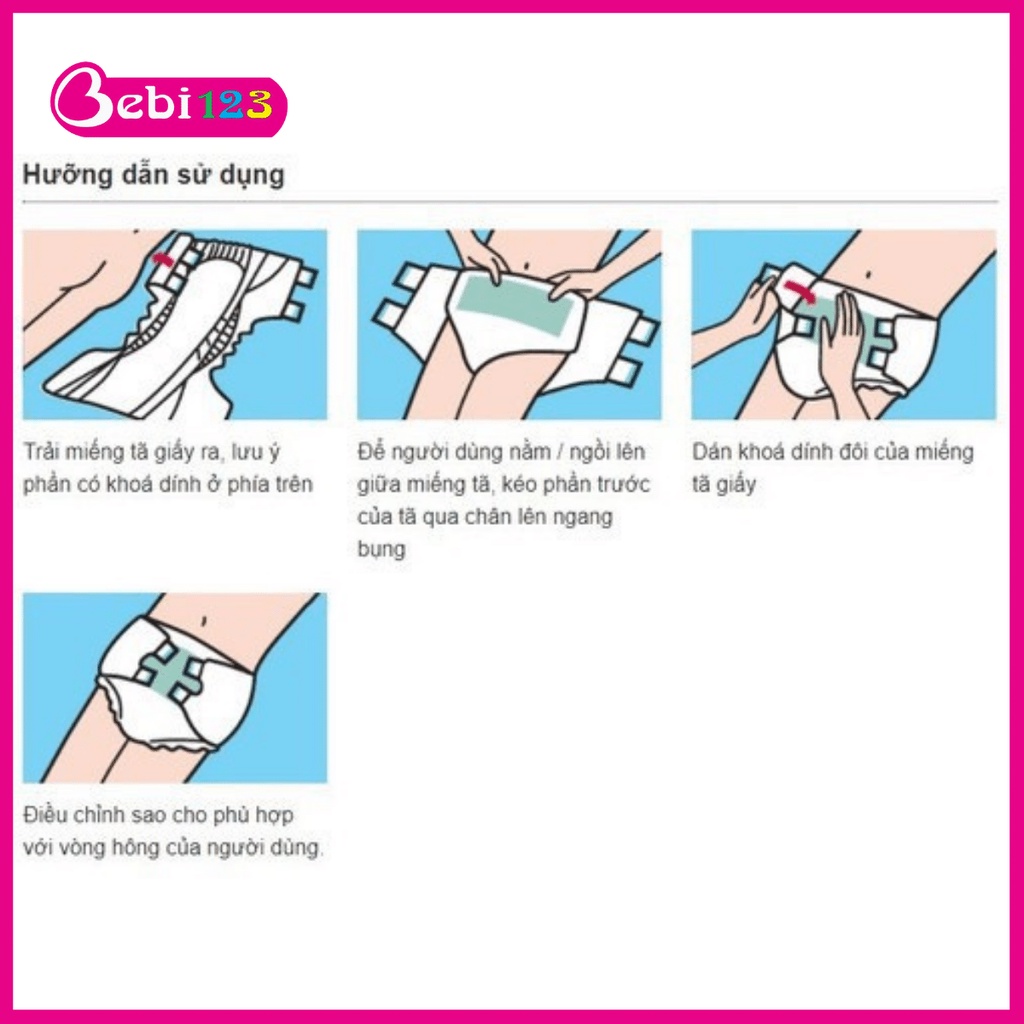 Bebi123

Hướng dẫn sử dụng

Trải miếng tã giấy ra, lưu ý phần có khoá dính ở phía trên

Để người dùng nằm / ngồi lên giữa miếng tã, kéo phần trước của tã qua chân lên ngang bụng

Dán khoá dính đôi của miếng tã giấy

Điều chỉnh sao cho phù hợp với vòng hông của người dùng.