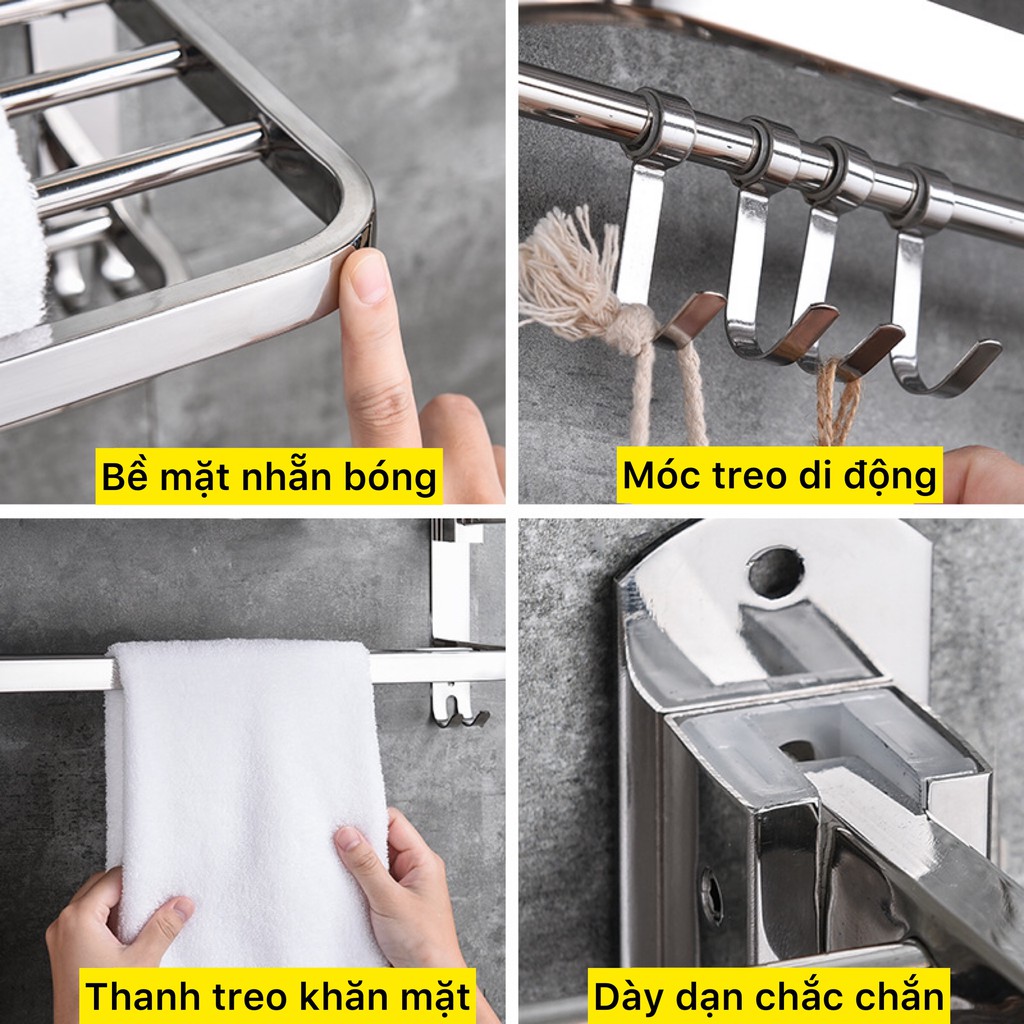 Bề mặt nhẵn bóng

Móc treo di động

Thanh treo khăn mặt

Dày dạn chắc chắn