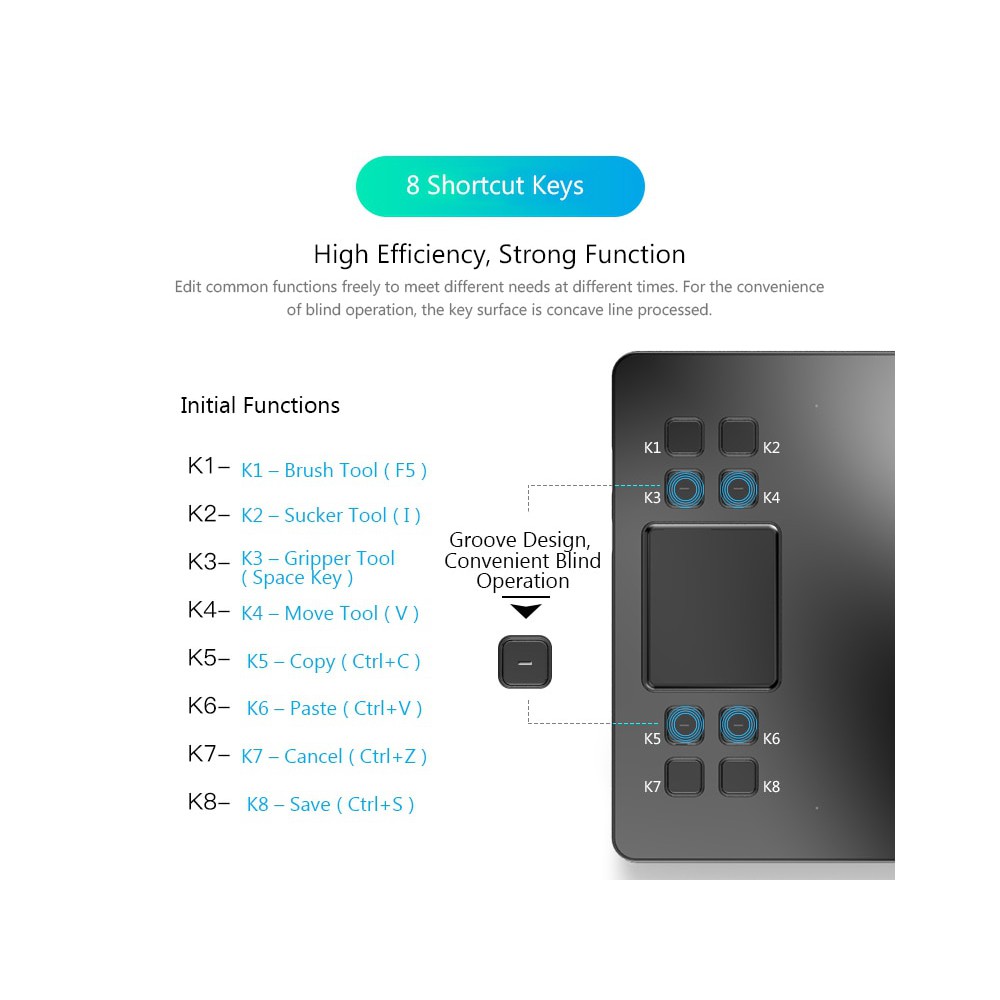 8 Shortcut Keys

High Efficiency, Strong Function

Edit common functions freely to meet different needs at different times. For the convenience of blind operation, the key surface is concave line processed.

Initial Functions

K1– K1 – Brush Tool ( F5 )

K2– K2 – Sucker Tool ( I )

K3– K3 – Gripper Tool ( Space Key )

K4– K4 – Move Tool ( V )

K5– K5 – Copy ( Ctrl+C )

K6– K6 – Paste ( Ctrl+V )

K7– K7 – Cancel ( Ctrl+Z )

K8– K8 – Save ( Ctrl+S )

Groove Design, Convenient Blind Operation

K1 K2
K3 K4
K5 K6
K7 K8