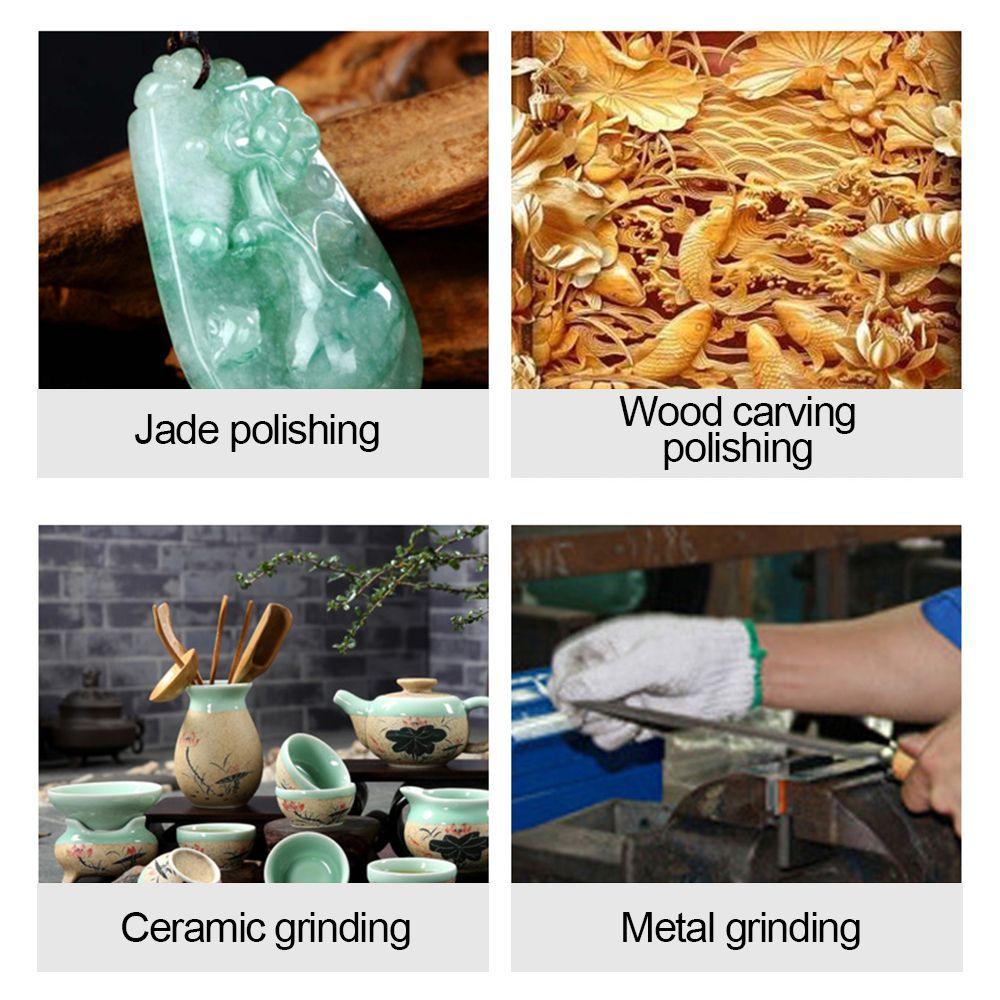 Jade polishing

Wood carving polishing

Ceramic grinding

Metal grinding