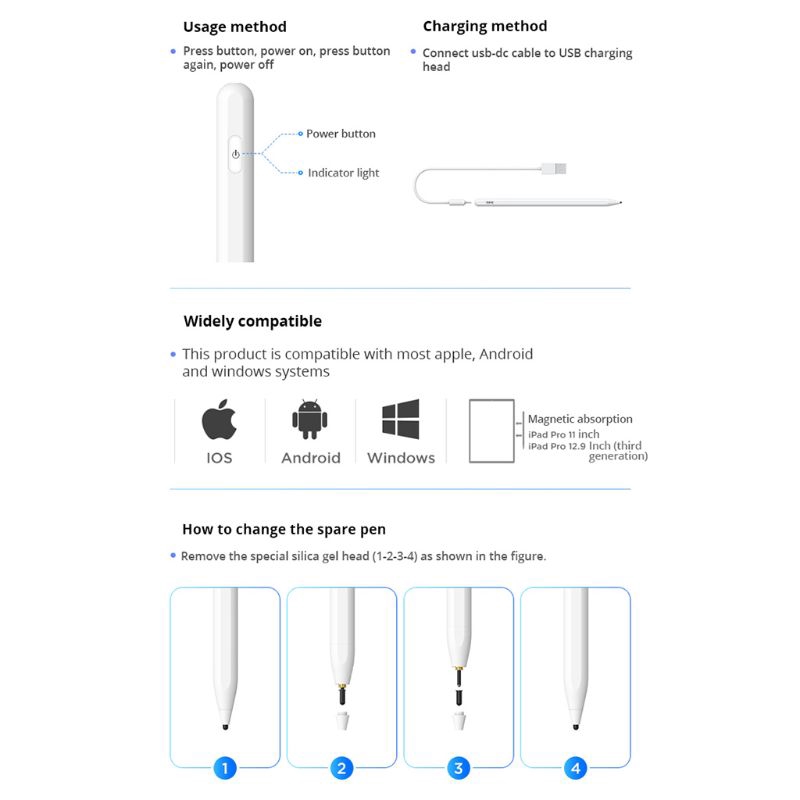 Usage method

• Press button, power on, press button again, power off

Power button

Indicator light

Charging method

• Connect usb-dc cable to USB charging head

Widely compatible

• This product is compatible with most apple, Android and windows systems

IOS

Android

Windows

Magnetic absorption
iPad Pro 11 inch
iPad Pro 12.9 Inch (third generation)

How to change the spare pen

• Remove the special silica gel head (1-2-3-4) as shown in the figure.

1

2

3

4