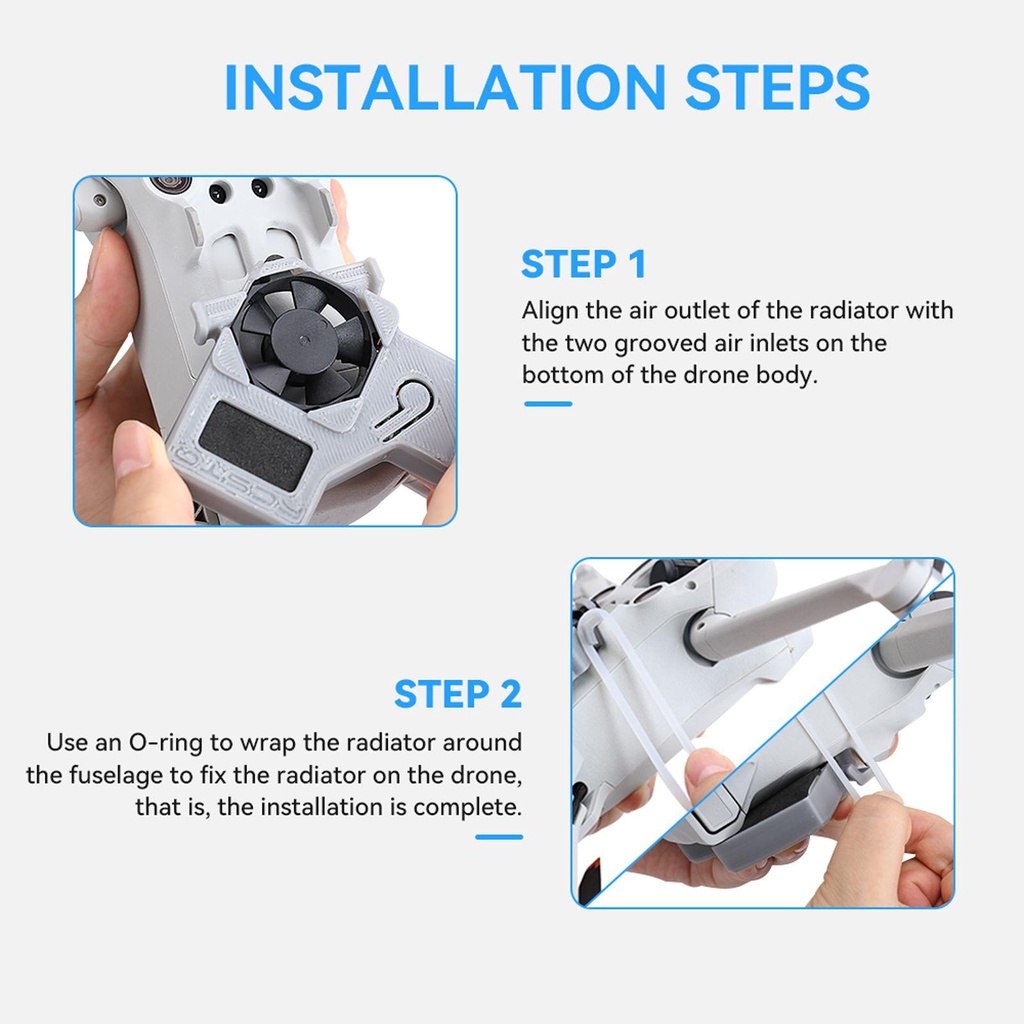 INSTALLATION STEPS

STEP 1

Align the air outlet of the radiator with the two grooved air inlets on the bottom of the drone body.

STEP 2

Use an O-ring to wrap the radiator around the fuselage to fix the radiator on the drone, that is, the installation is complete.