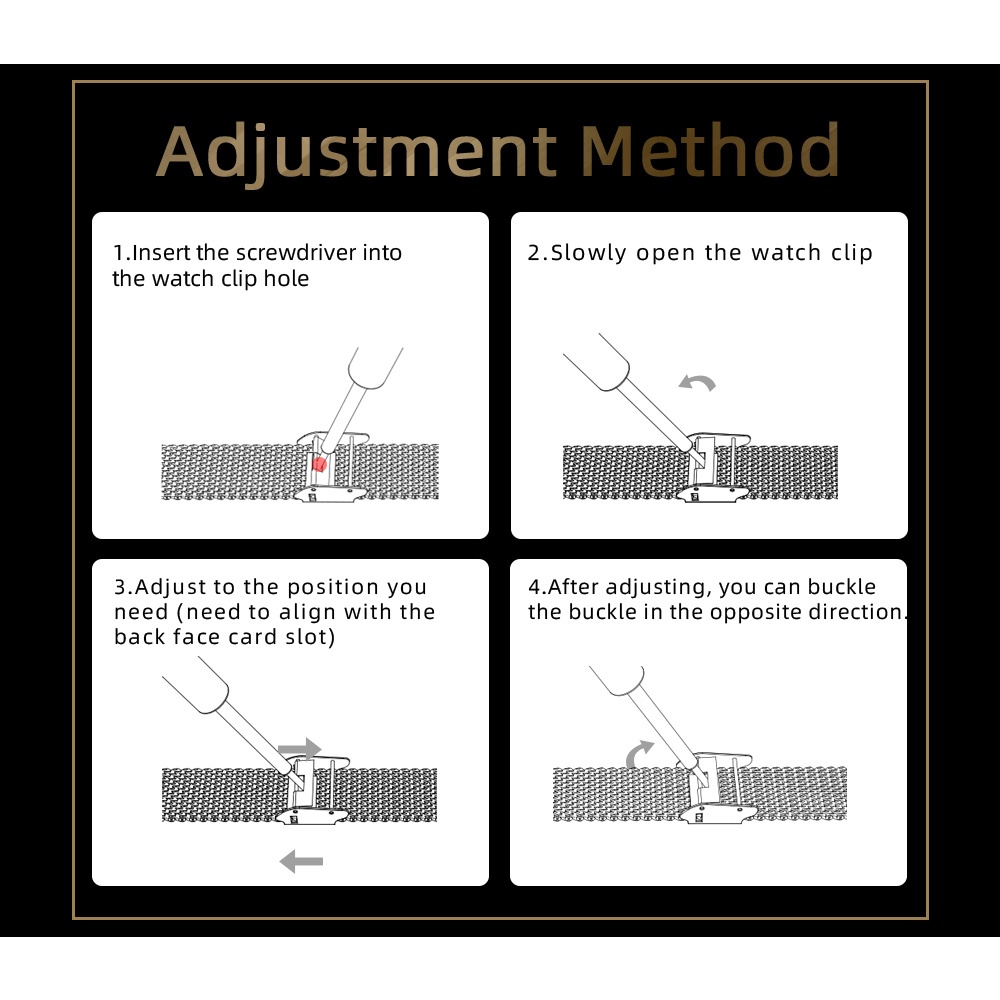 Adjustment Method

1.Insert the screwdriver into the watch clip hole

2.Slowly open the watch clip

3.Adjust to the position you need (need to align with the back face card slot)

4.After adjusting, you can buckle the buckle in the opposite direction.