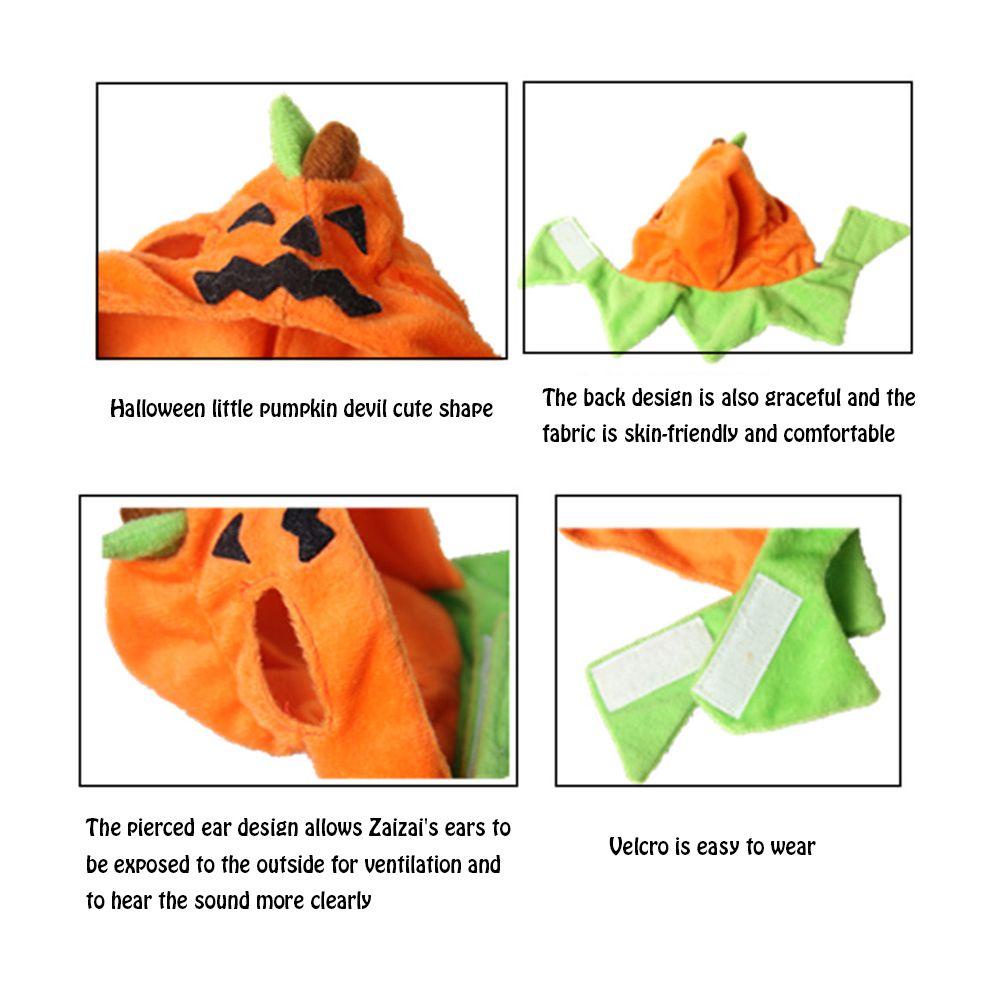 Halloween little pumpkin devil cute shape

The back design is also graceful and the fabric is skin-friendly and comfortable

The pierced ear design allows Zaizai's ears to be exposed to the outside for ventilation and to hear the sound more clearly

Velcro is easy to wear