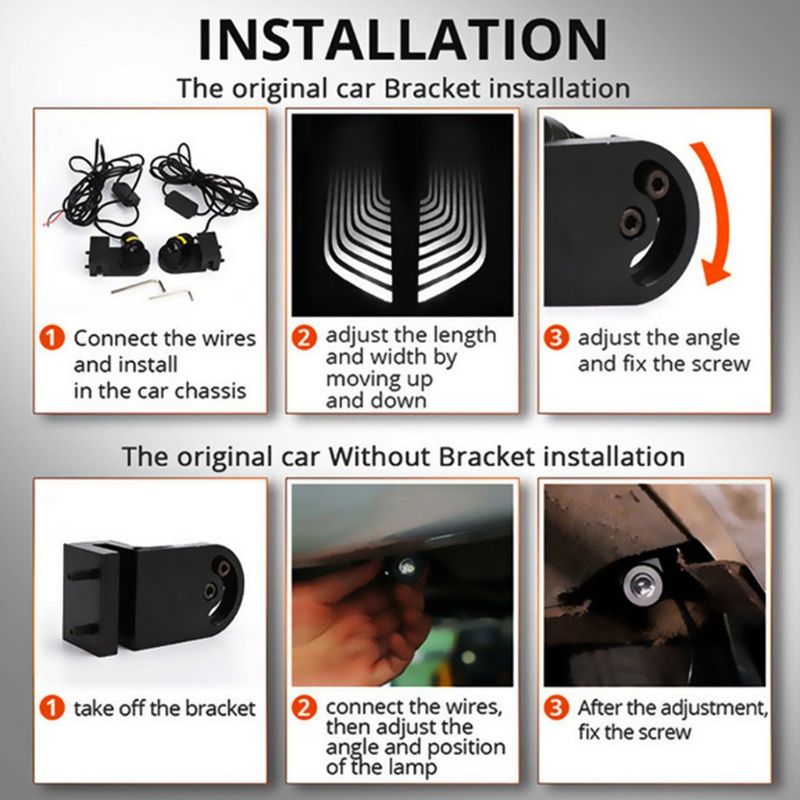 INSTALLATION

The original car Bracket installation

1 Connect the wires and install in the car chassis

2 adjust the length and width by moving up and down

3 adjust the angle and fix the screw

The original car Without Bracket installation

1 take off the bracket

2 connect the wires, then adjust the angle and position of the lamp

3 After the adjustment, fix the screw