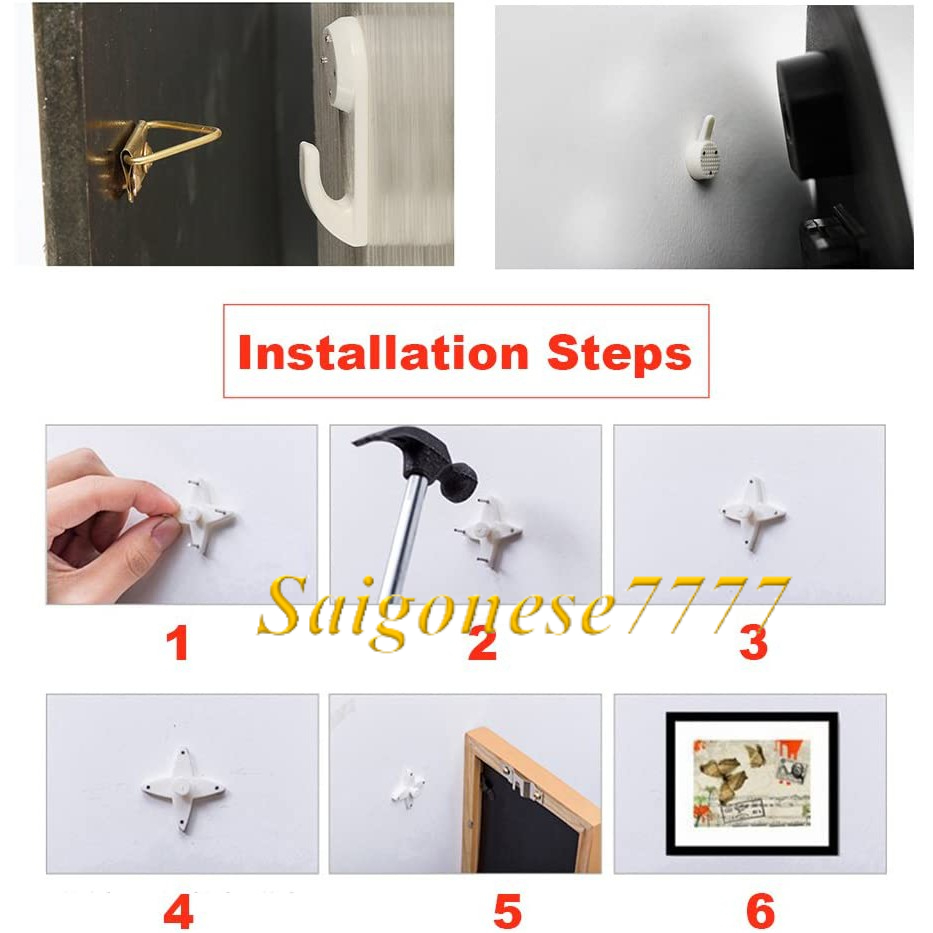 Installation Steps

Saigonese7777

1

2

3

4

5

6