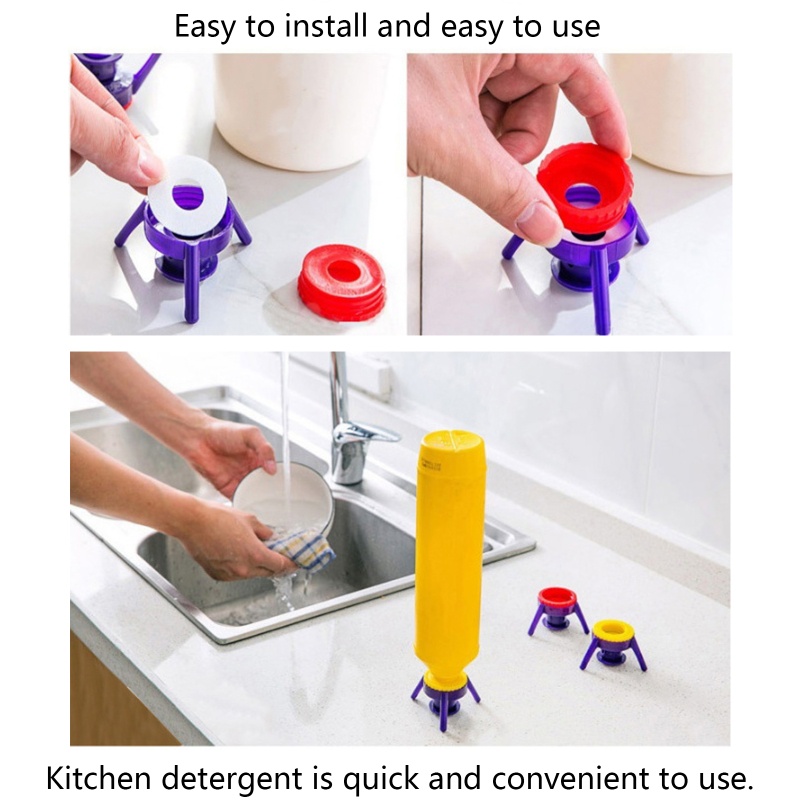 Easy to install and easy to use

Kitchen detergent is quick and convenient to use.