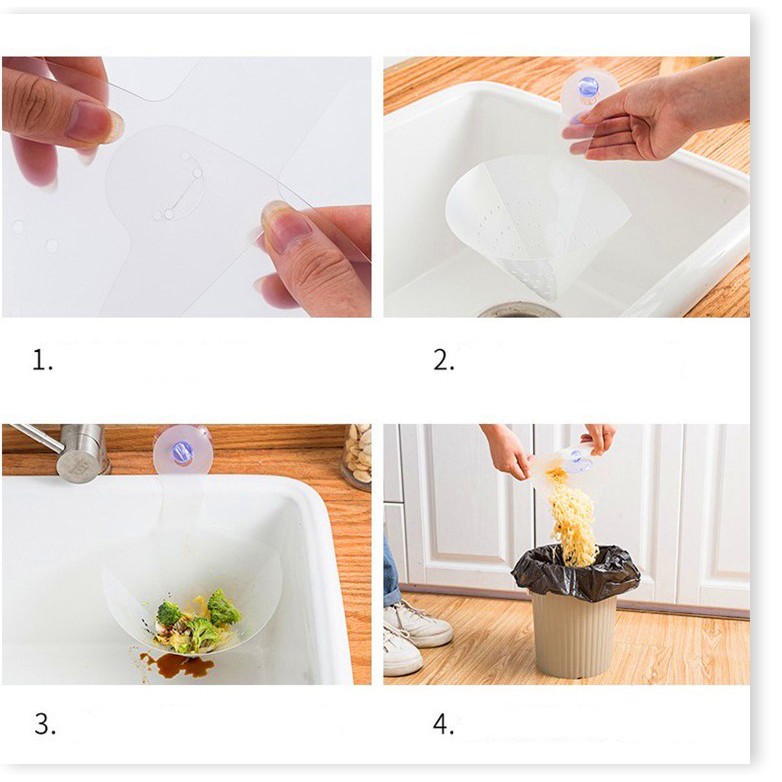 1.

2.

3.

4.