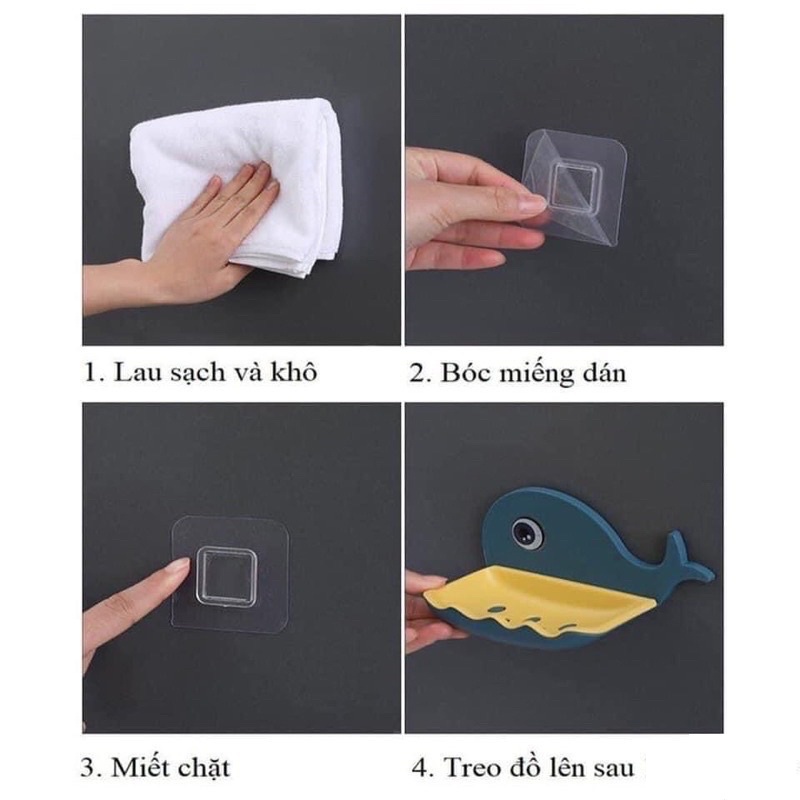 1. Lau sạch và khô

2. Bóc miếng dán

3. Miết chặt

4. Treo đồ lên sau