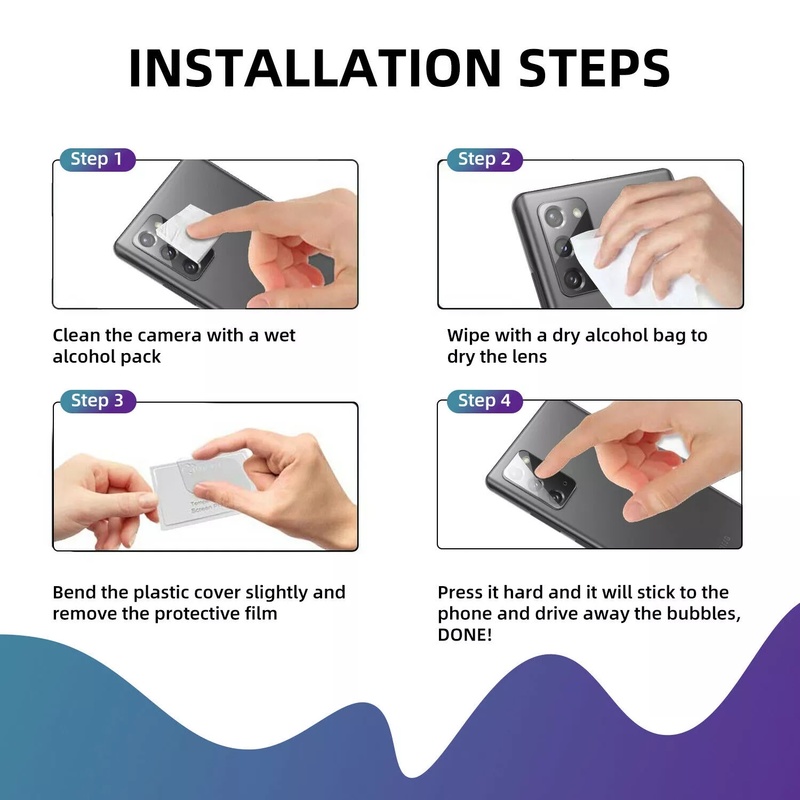 INSTALLATION STEPS

Step 1

Clean the camera with a wet alcohol pack

Step 2

Wipe with a dry alcohol bag to dry the lens

Step 3

Bend the plastic cover slightly and remove the protective film

Step 4

Press it hard and it will stick to the phone and drive away the bubbles, DONE!