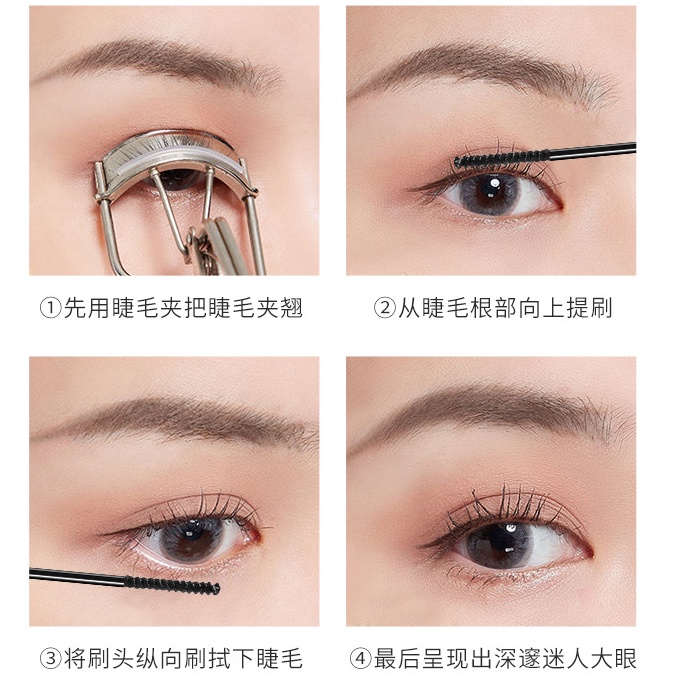 ①先用睫毛夹把睫毛夹翘

②从睫毛根部向上提刷

③将刷头纵向刷拭下睫毛

④最后呈现出深邃迷人大眼