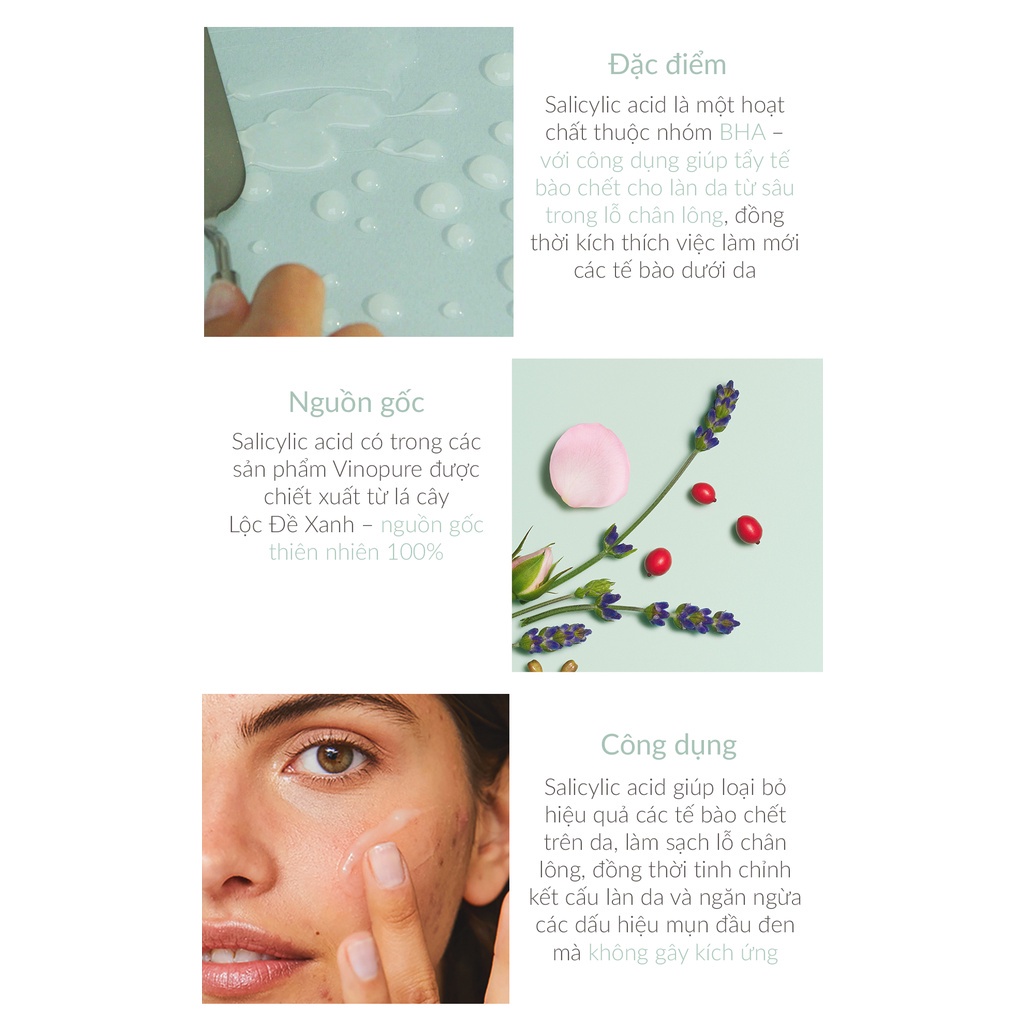 Đặc điểm

Salicylic acid là một hoạt chất thuộc nhóm BHA – với công dụng giúp tẩy tế bào chết cho làn da từ sâu trong lỗ chân lông, đồng thời kích thích việc làm mới các tế bào dưới da

Nguồn gốc

Salicylic acid có trong các sản phẩm Vinopure được chiết xuất từ lá cây Lộc Đề Xanh – nguồn gốc thiên nhiên 100%

Công dụng

Salicylic acid giúp loại bỏ hiệu quả các tế bào chết trên da, làm sạch lỗ chân lông, đồng thời tinh chỉnh kết cấu làn da và ngăn ngừa các dấu hiệu mụn đầu đen mà không gây kích ứng