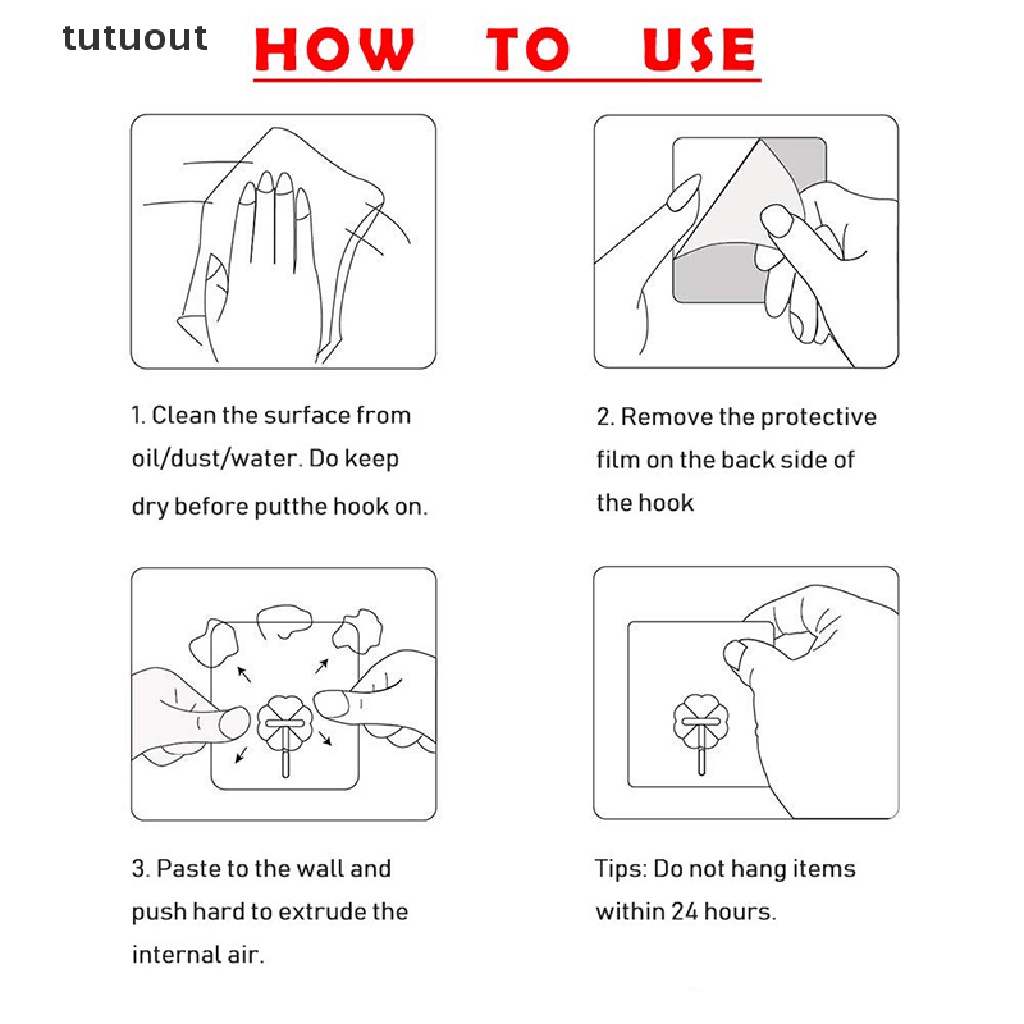 tutuout

HOW TO USE

1. Clean the surface from oil/dust/water. Do keep dry before putthe hook on.

2. Remove the protective film on the back side of the hook

3. Paste to the wall and push hard to extrude the internal air.

Tips: Do not hang items within 24 hours.