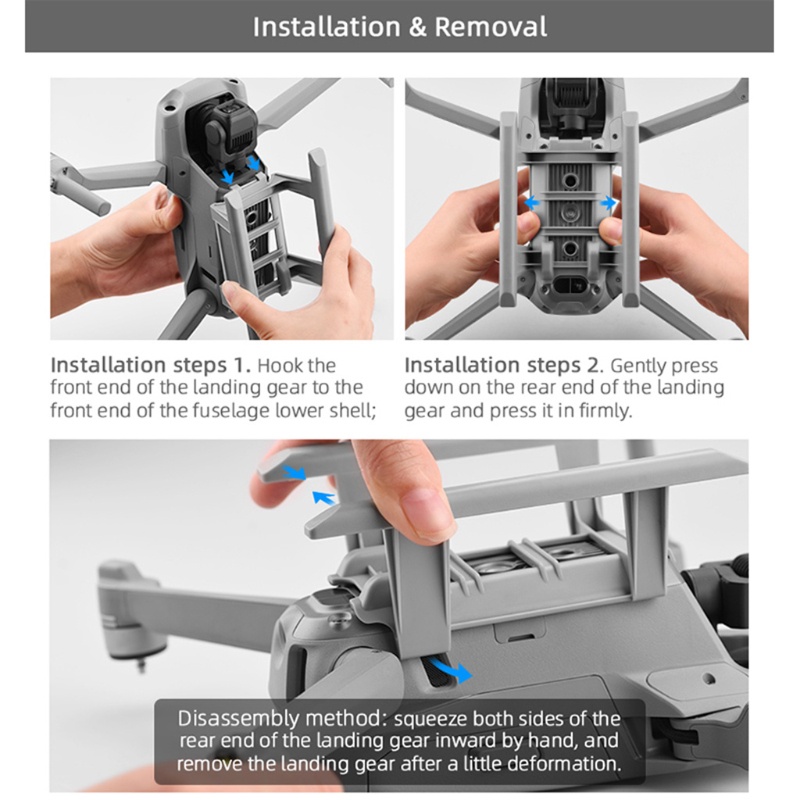 Installation & Removal

Installation steps 1. Hook the front end of the landing gear to the front end of the fuselage lower shell;

Installation steps 2. Gently press down on the rear end of the landing gear and press it in firmly.

Disassembly method: squeeze both sides of the rear end of the landing gear inward by hand, and remove the landing gear after a little deformation.