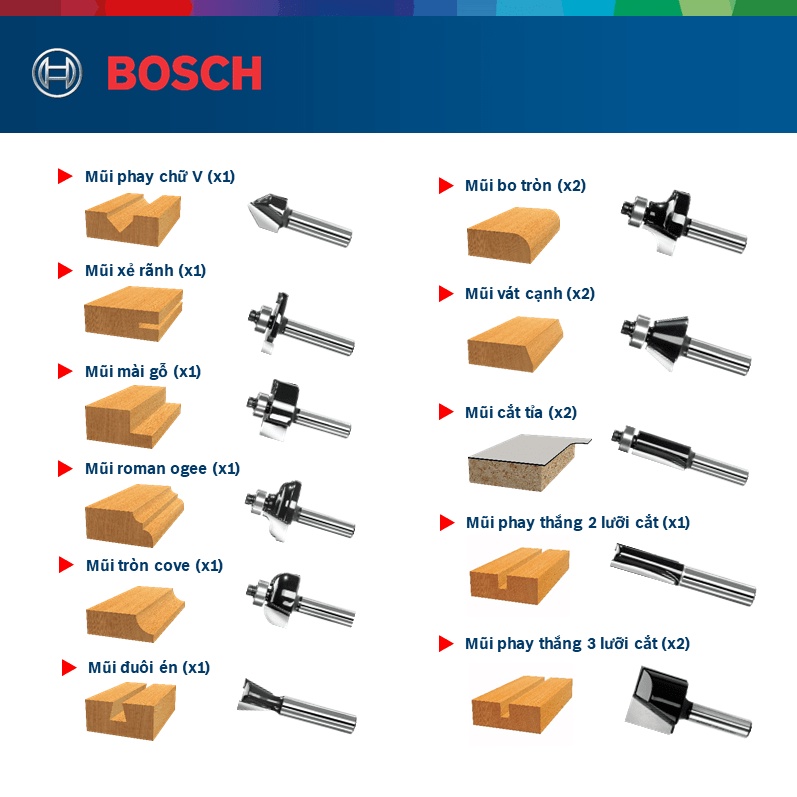 BOSCH

Mũi phay chữ V (x1)

Mũi xẻ rãnh (x1)

Mũi mài gỗ (x1)

Mũi roman ogee (x1)

Mũi tròn cove (x1)

Mũi đuôi én (x1)

Mũi bo tròn (x2)

Mũi vát cạnh (x2)

Mũi cắt tỉa (x2)

Mũi phay thẳng 2 lưỡi cắt (x1)

Mũi phay thẳng 3 lưỡi cắt (x2)