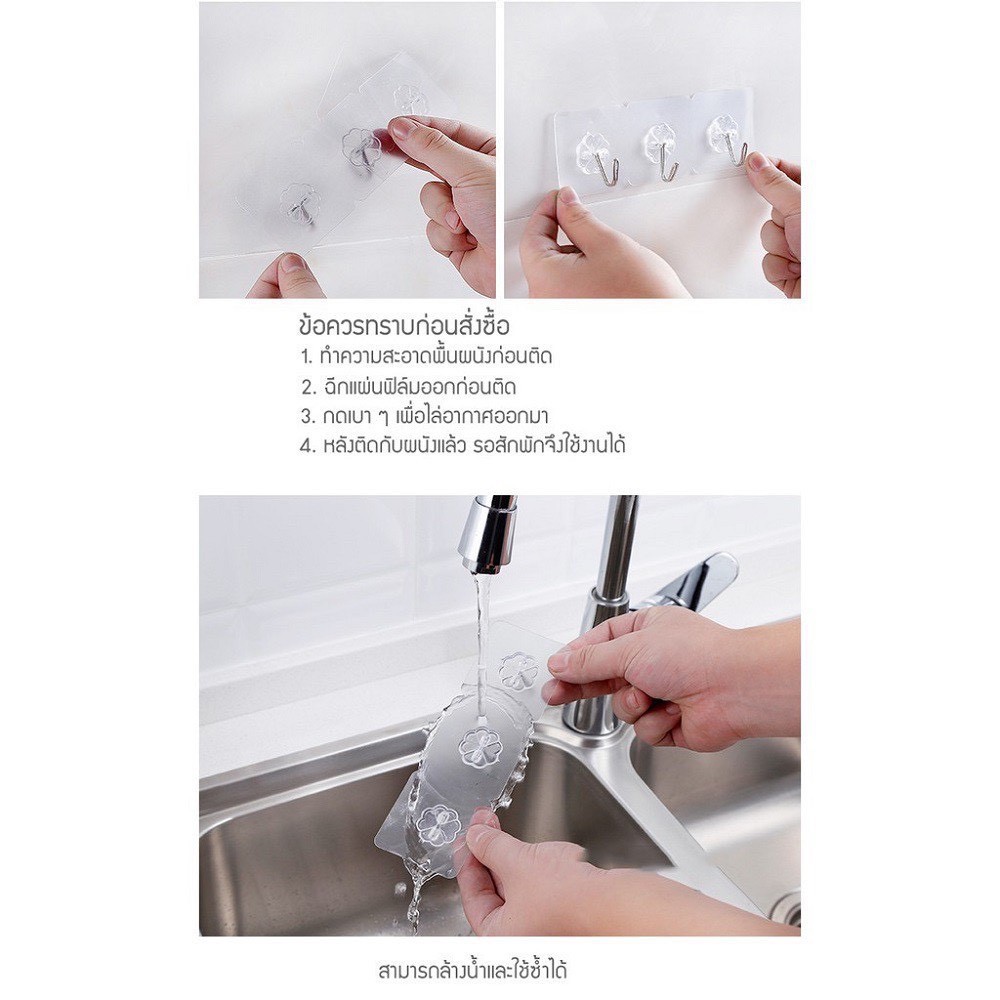 ข้อควรทราบก่อนสั่งซื้อ
1. ทำความสะอาดพื้นผนังก่อนติด
2. ฉีกแผ่นฟิล์มออกก่อนติด
3. กดเบา ๆ เพื่อไล่อากาศออกมา
4. หลังติดกับผนังแล้ว รอสักพักจึงใช้งานได้

สามารถล้างน้ำและใช้ซ้ำได้