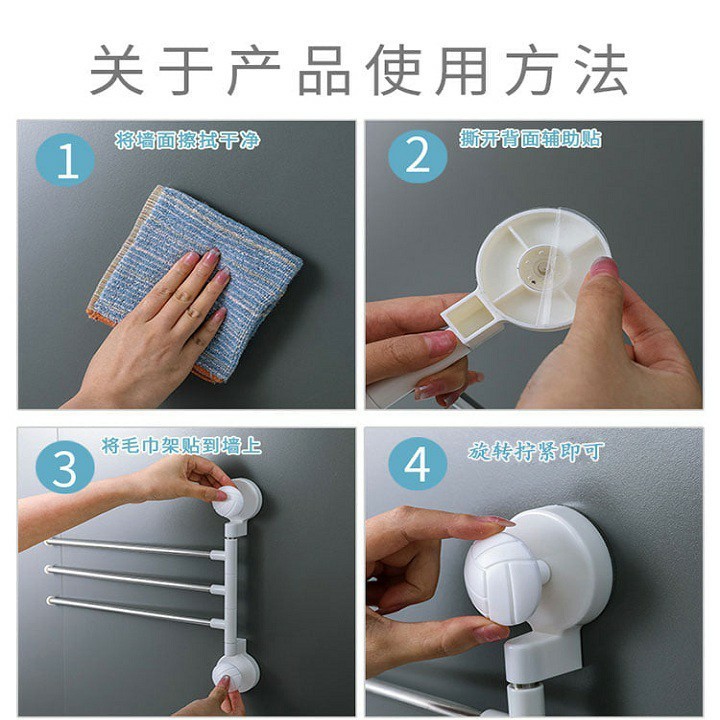 关于产品使用方法

1
将墙面擦拭干净

2
撕开背面辅助贴

3
将毛巾架贴到墙上

4
旋转拧紧即可