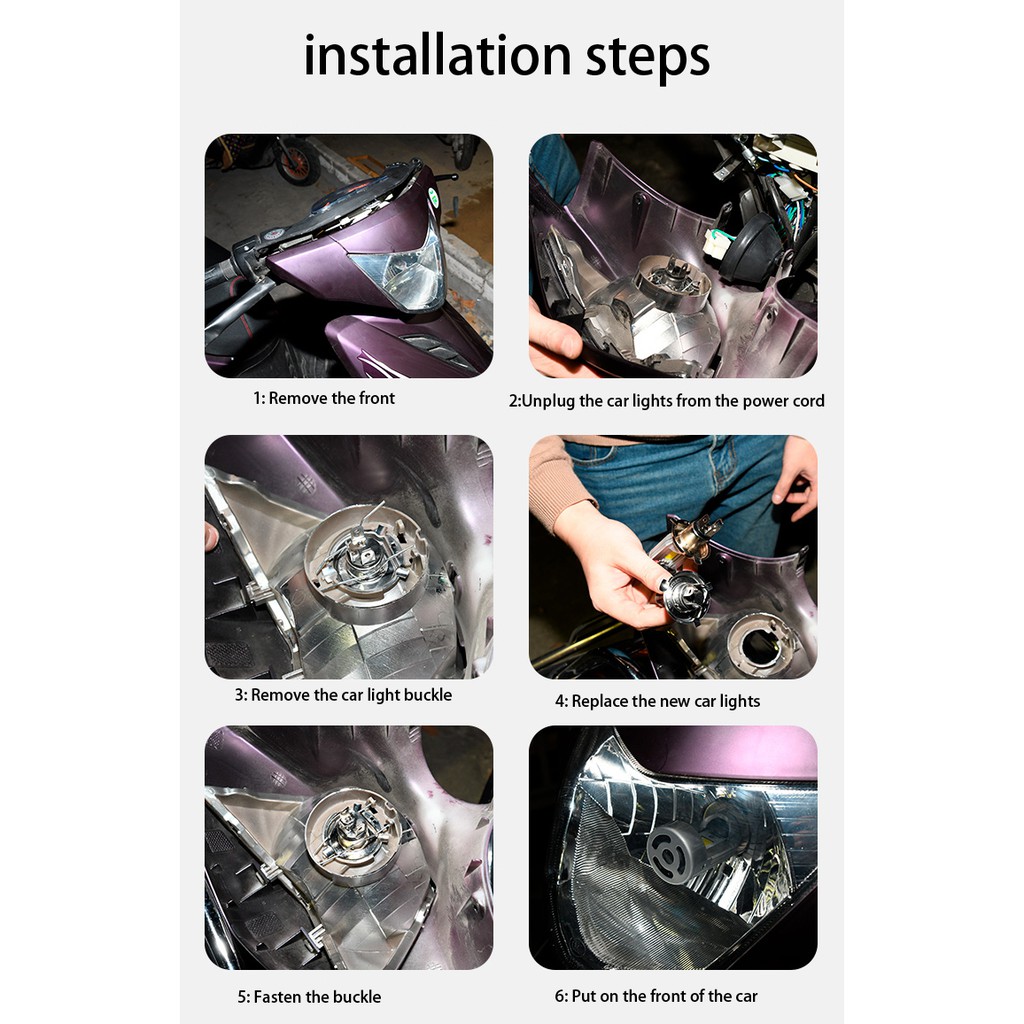 installation steps

1: Remove the front

2:Unplug the car lights from the power cord

3: Remove the car light buckle

4: Replace the new car lights

5: Fasten the buckle

6: Put on the front of the car