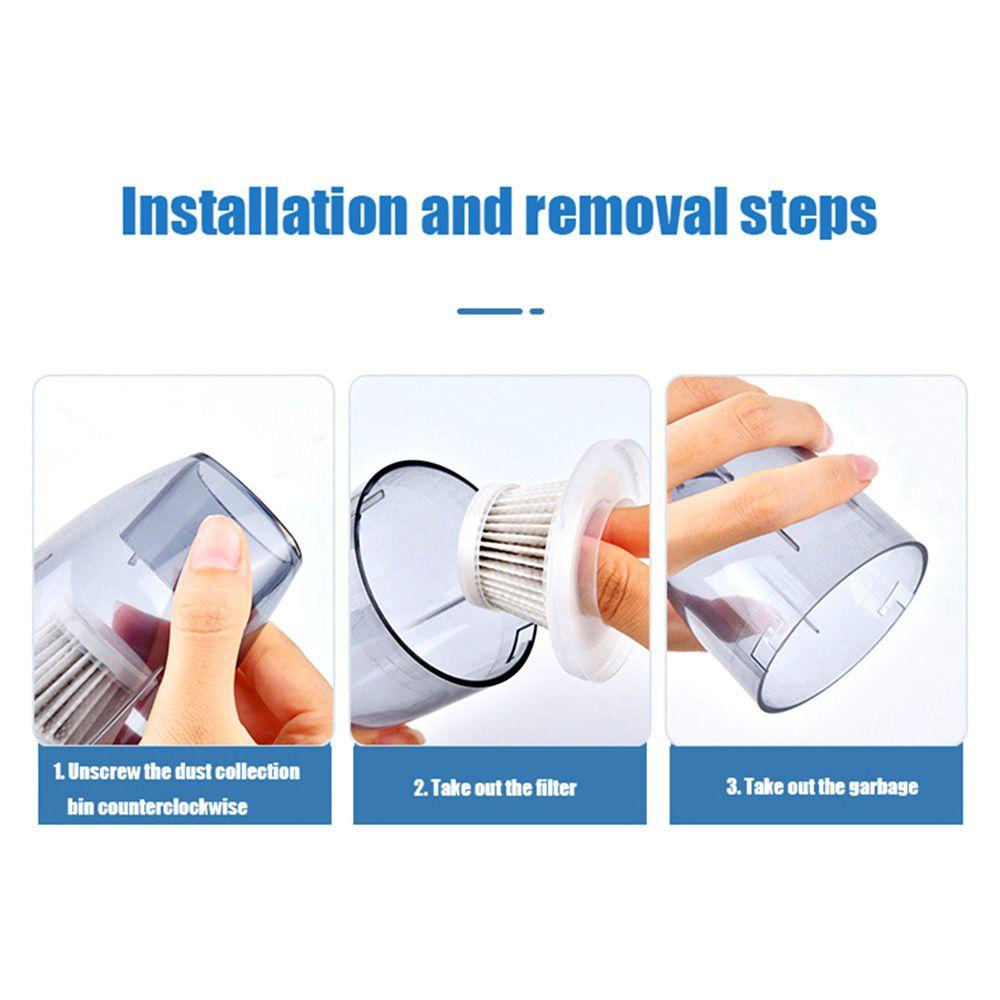 Installation and removal steps

1. Unscrew the dust collection bin counterclockwise

2. Take out the filter

3. Take out the garbage