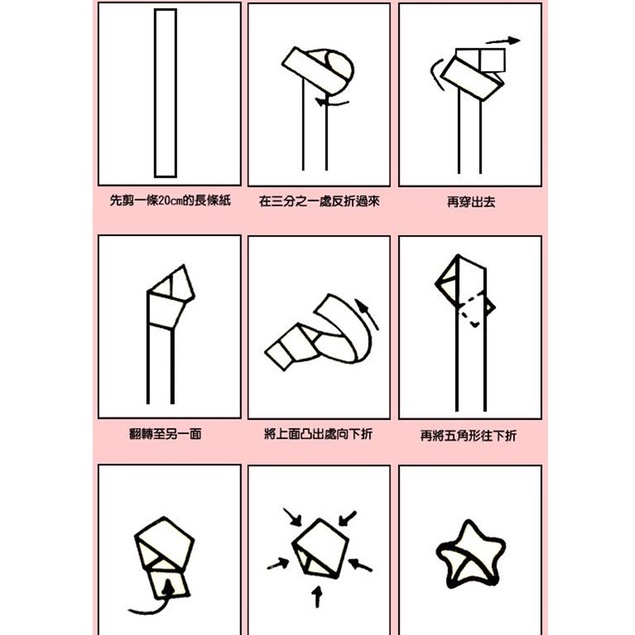 先剪一條20cm的長條紙

在三分之一處反折過來

再穿出去

翻轉至另一面

將上面凸出處向下折

再將五角形往下折