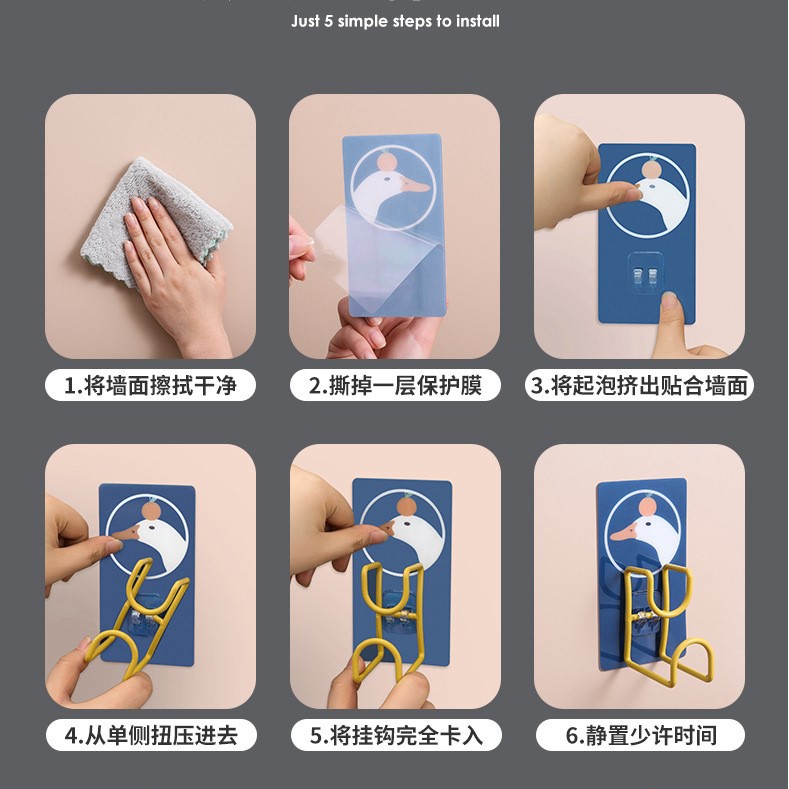 Just 5 simple steps to install

1.将墙面擦拭干净

2.撕掉一层保护膜

3.将起泡挤出贴合墙面

4.从单侧扭压进去

5.将挂钩完全卡入

6.静置少许时间