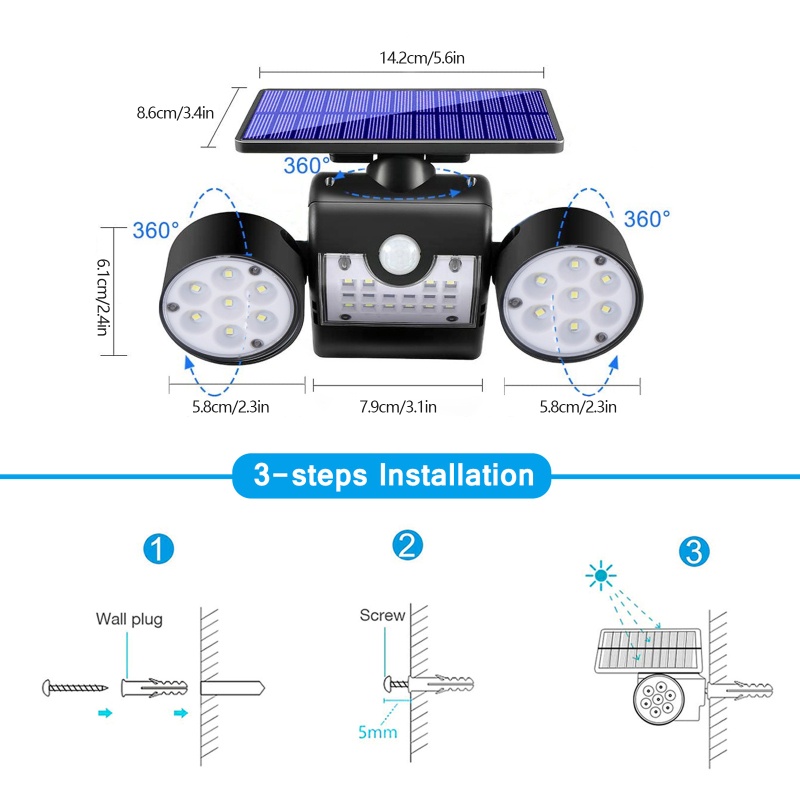 14.2cm/5.6in

8.6cm/3.4in

360°

360°

360°

6.1cm/2.4in

5.8cm/2.3in

7.9cm/3.1in

5.8cm/2.3in

3-steps Installation

1

Wall plug

2

Screw

5mm

3