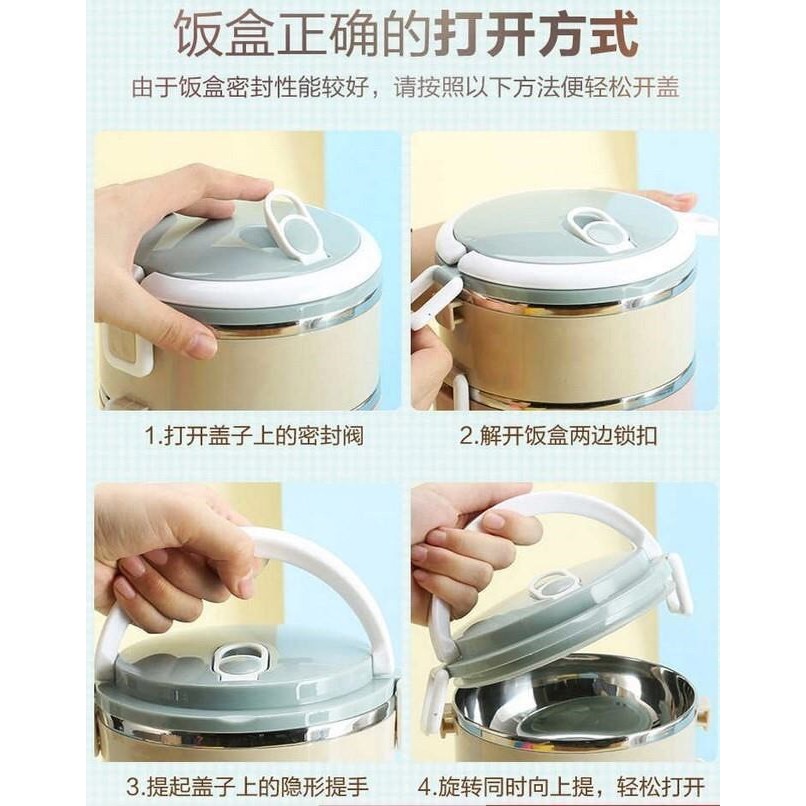 饭盒正确的打开方式

由于饭盒密封性能较好，请按照以下方法便轻松开盖

1.打开盖子上的密封阀

2.解开饭盒两边锁扣

3.提起盖子上的隐形提手

4.旋转同时向上提，轻松打开