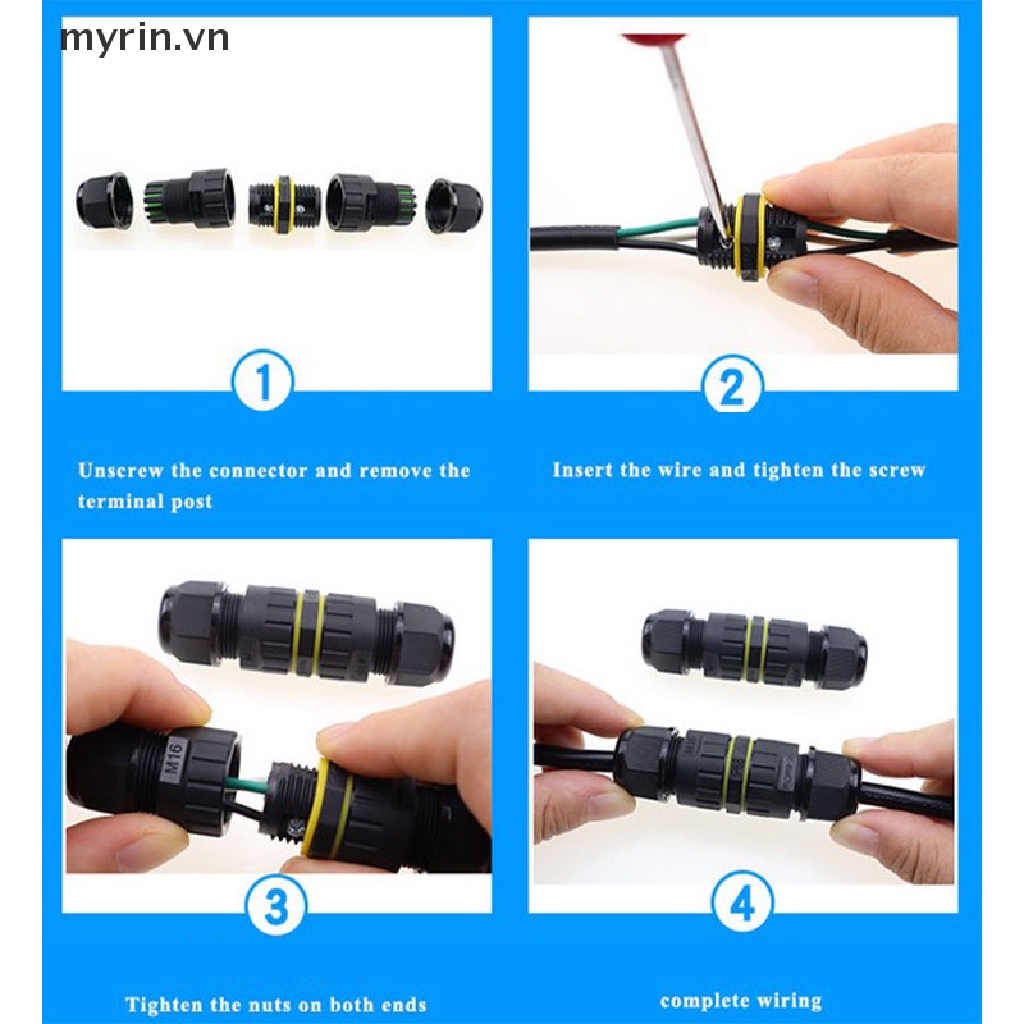 myrin.vn

1

Unscrew the connector and remove the terminal post

2

Insert the wire and tighten the screw

M16

3

Tighten the nuts on both ends

4

complete wiring