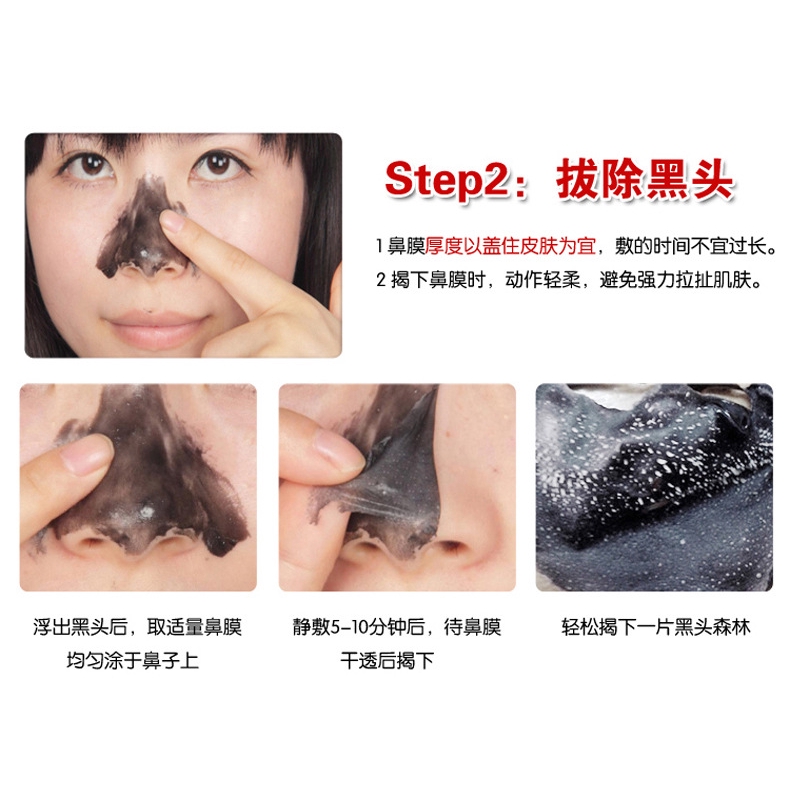 Step2：拔除黑头

1 鼻膜厚度以盖住皮肤为宜，敷的时间不宜过长。

2 揭下鼻膜时，动作轻柔，避免强力拉扯肌肤。

浮出黑头后，取适量鼻膜均匀涂于鼻子上

静敷5-10分钟后，待鼻膜干透后揭下

轻松揭下一片黑头森林