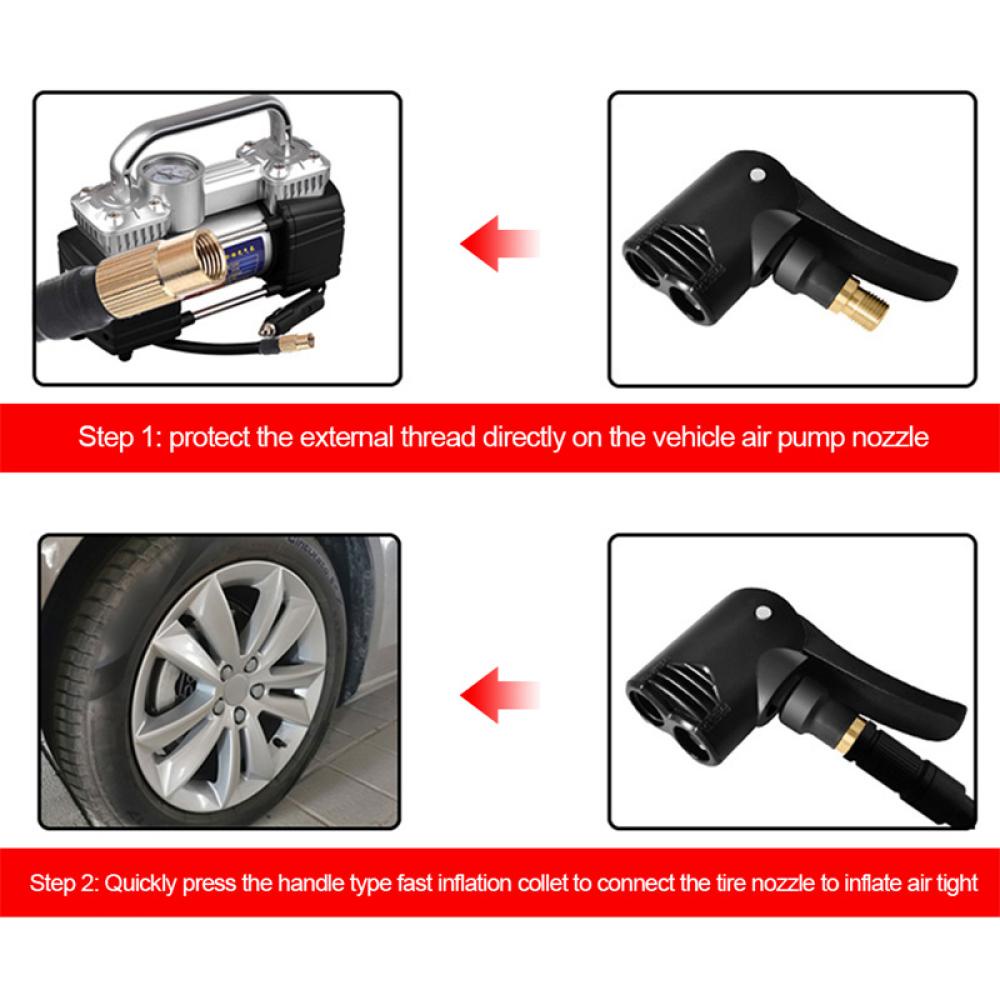 Step 1: protect the external thread directly on the vehicle air pump nozzle

Step 2: Quickly press the handle type fast inflation collet to connect the tire nozzle to inflate air tight