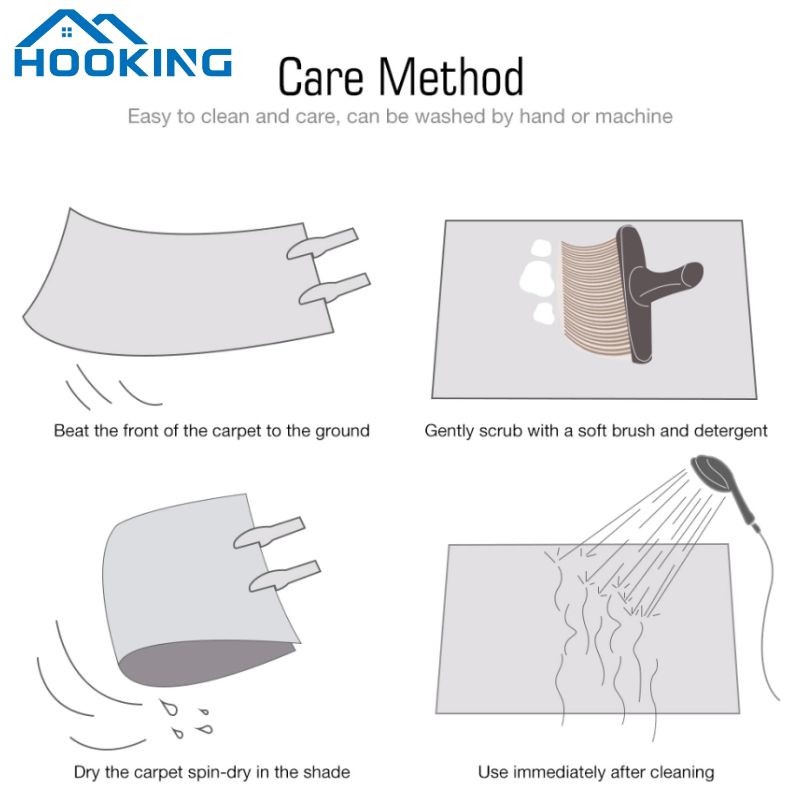 HOOKING

Care Method

Easy to clean and care, can be washed by hand or machine

Beat the front of the carpet to the ground

Gently scrub with a soft brush and detergent

Dry the carpet spin-dry in the shade

Use immediately after cleaning