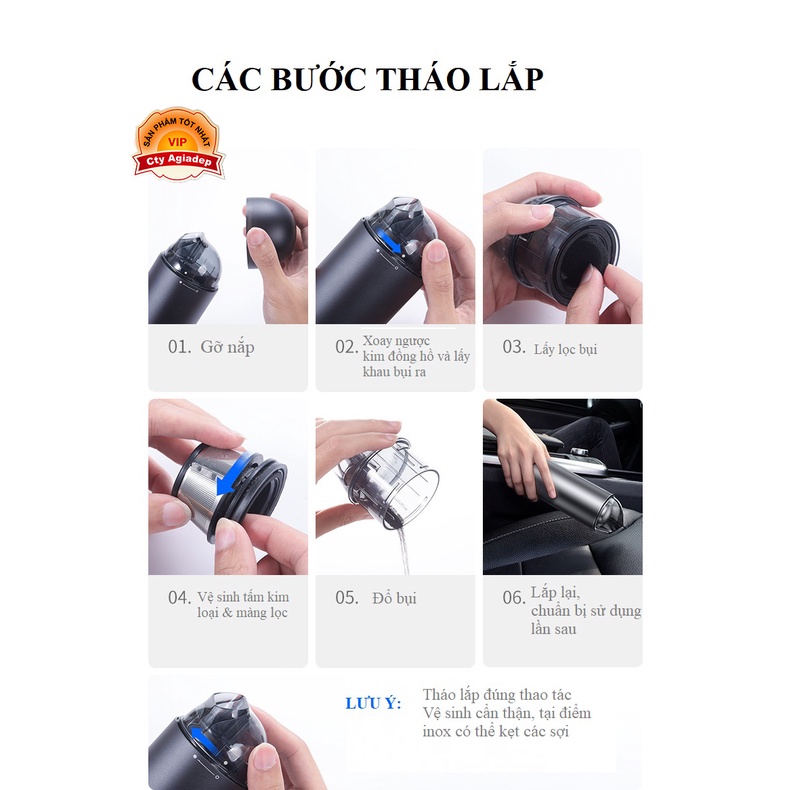 CÁC BƯỚC THÁO LẮP

SẢN PHẨM TỐT NHẤT
VIP
Cty Agiadep

01. Gỡ nắp

02. Xoay ngược kim đồng hồ và lấy khau bụi ra

03. Lấy lọc bụi

04. Vệ sinh tấm kim loại & màng lọc

05. Đổ bụi

06. Lắp lại, chuẩn bị sử dụng lần sau

LƯU Ý: Tháo lắp đúng thao tác
Vệ sinh cẩn thận, tại điểm inox có thể kẹt các sợi