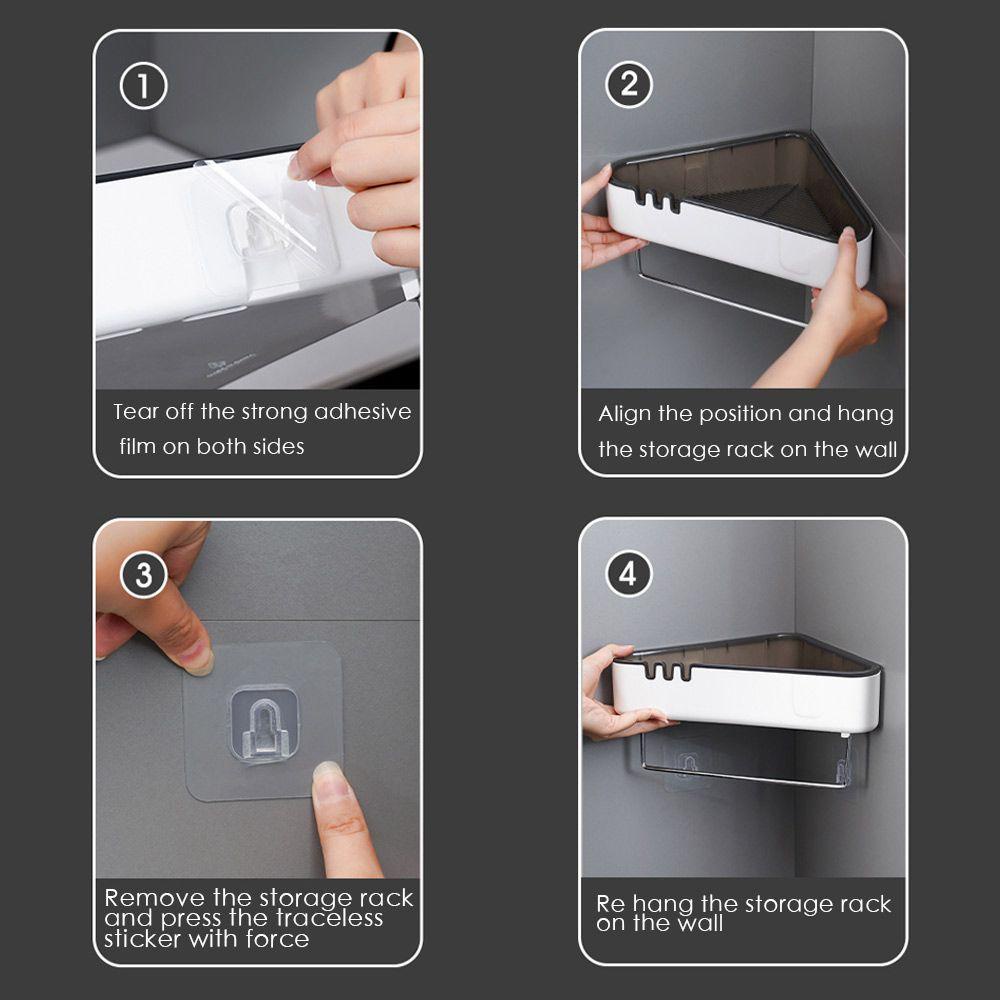 1

Tear off the strong adhesive film on both sides

2

Align the position and hang the storage rack on the wall

3

Remove the storage rack and press the traceless sticker with force

4

Re hang the storage rack on the wall